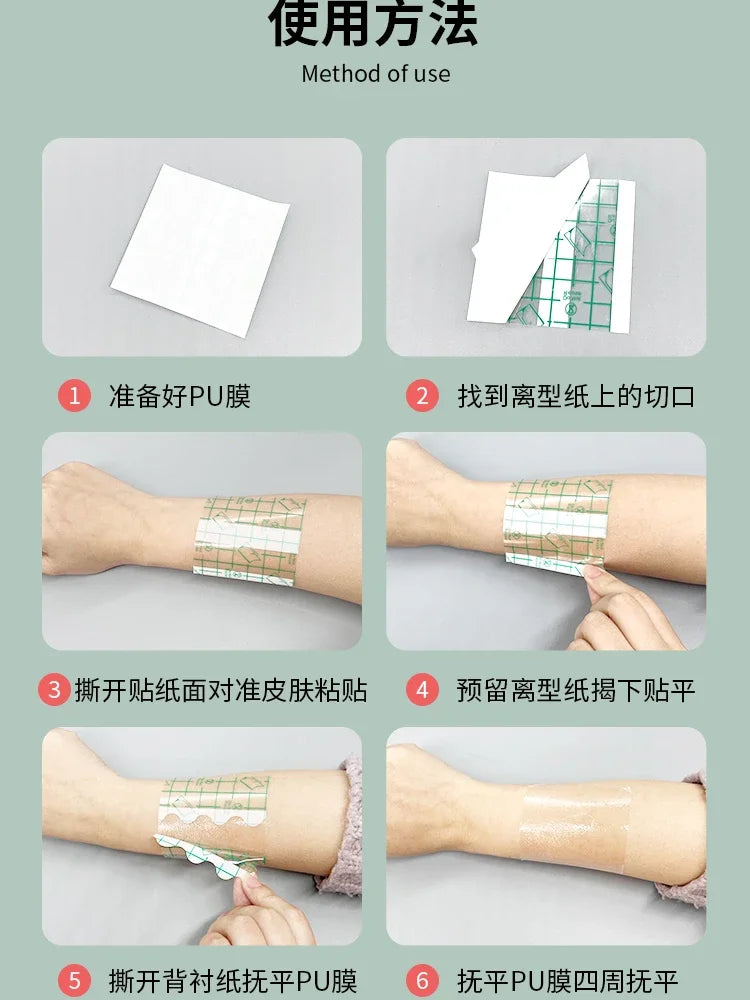 使用方法
Method of use

1 准备好PU膜

2 找到离型纸上的切口

3 撕开贴纸面对准皮肤粘贴

4 预留离型纸揭下贴平

5 撕开背衬纸抚平PU膜

6 抚平PU膜四周抚平