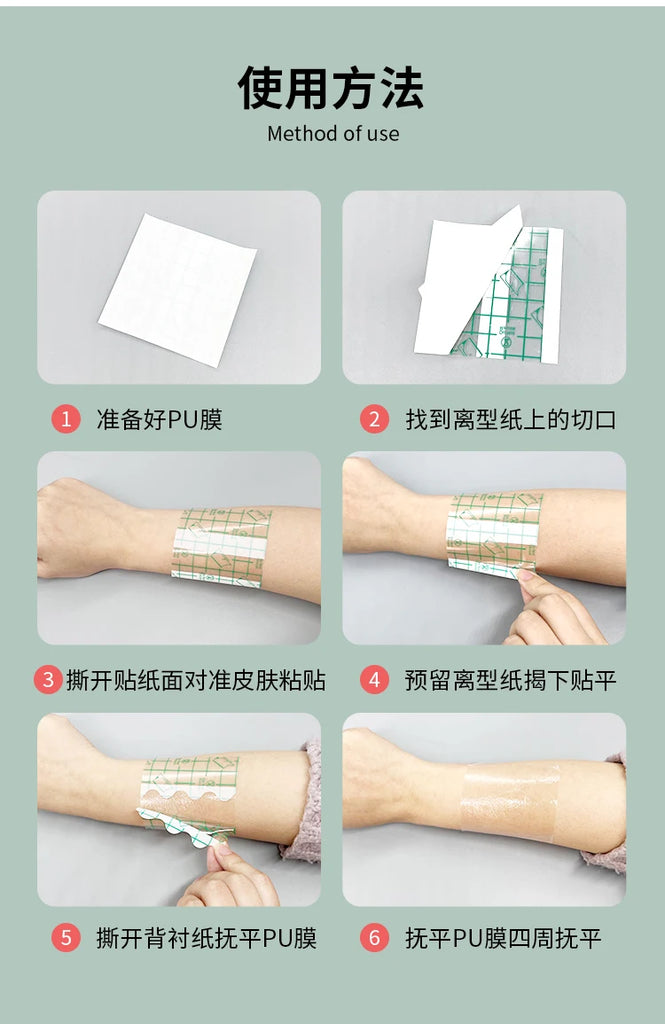 使用方法
Method of use

1 准备好PU膜

2 找到离型纸上的切口

3 撕开贴纸面对准皮肤粘贴

4 预留离型纸揭下贴平

5 撕开背衬纸抚平PU膜

6 抚平PU膜四周抚平