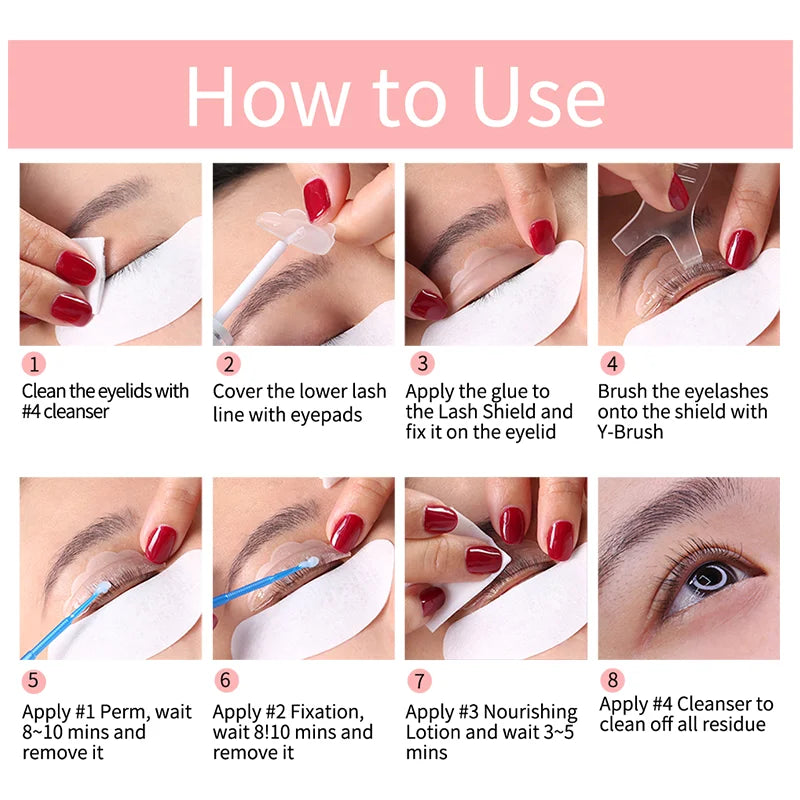 How to Use

1
Clean the eyelids with #4 cleanser

2
Cover the lower lash line with eyepads

3
Apply the glue to the Lash Shield and fix it on the eyelid

4
Brush the eyelashes onto the shield with Y-Brush

5
Apply #1 Perm, wait 8~10 mins and remove it

6
Apply #2 Fixation, wait 8!10 mins and remove it

7
Apply #3 Nourishing Lotion and wait 3~5 mins

8
Apply #4 Cleanser to clean off all residue