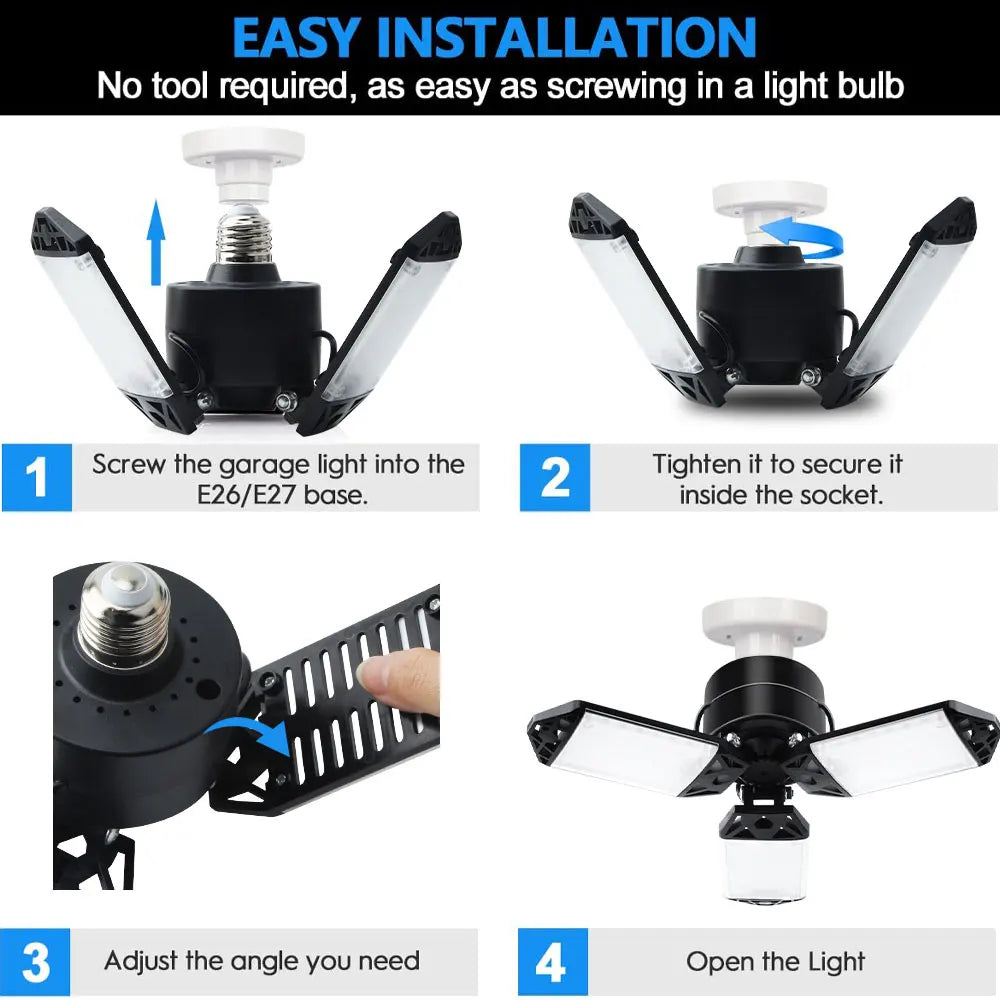 EASY INSTALLATION
No tool required, as easy as screwing in a light bulb

1 Screw the garage light into the E26/E27 base.

2 Tighten it to secure it inside the socket.

3 Adjust the angle you need

4 Open the Light