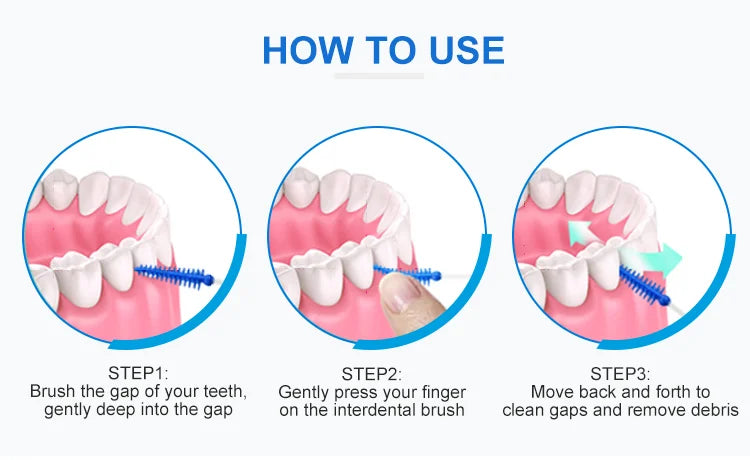 HOW TO USE

STEP1:
Brush the gap of your teeth, gently deep into the gap

STEP2:
Gently press your finger on the interdental brush

STEP3:
Move back and forth to clean gaps and remove debris