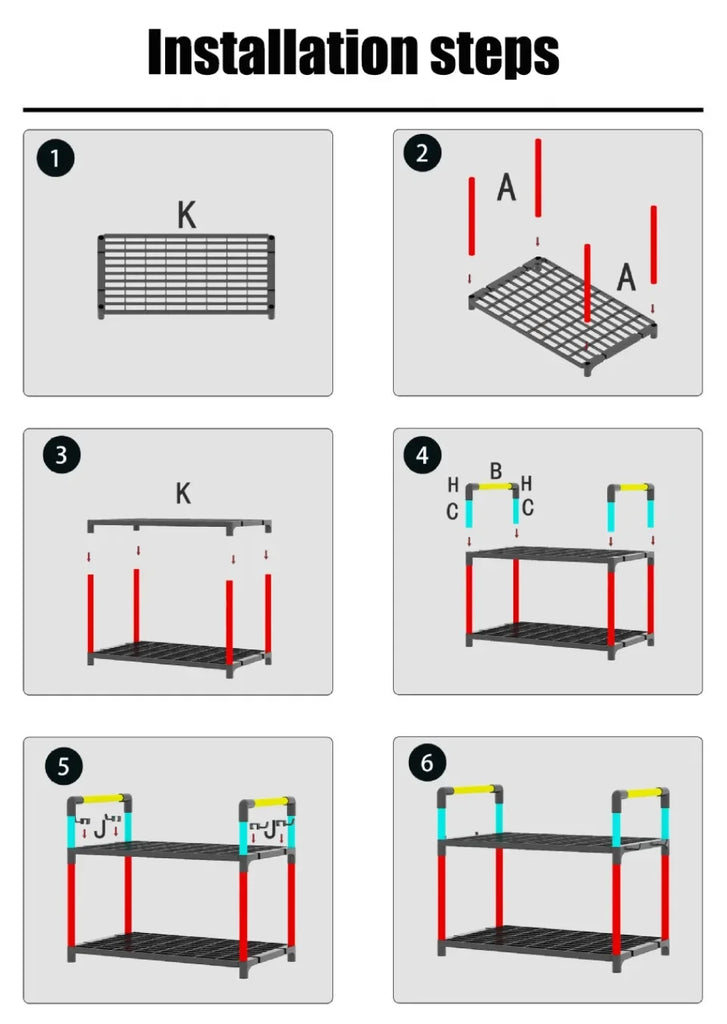 Installation steps

1
K

2
A
A

3
K

4
H
B
H
C
C

5
J

6