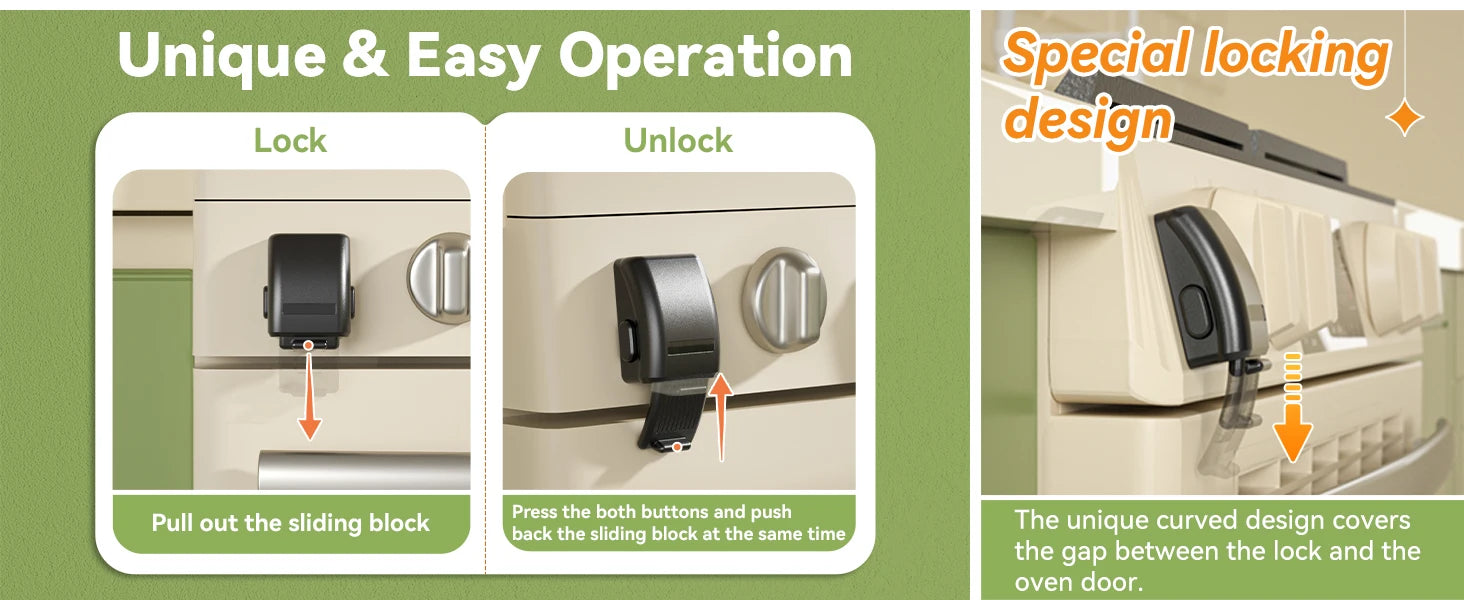 Unique & Easy Operation

Lock

Pull out the sliding block

Unlock

Press the both buttons and push back the sliding block at the same time

Special locking design

The unique curved design covers the gap between the lock and the oven door.