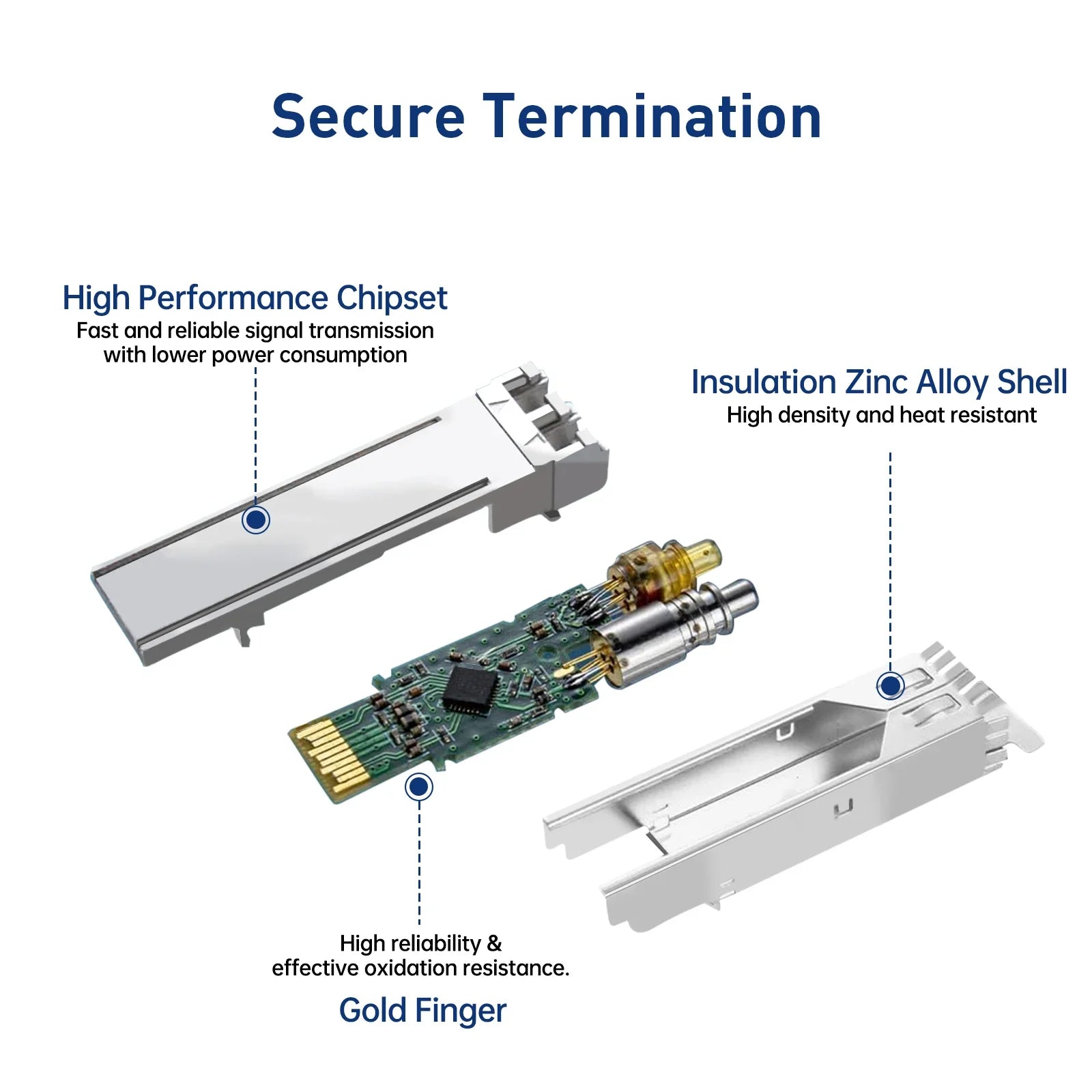 Secure Termination

High Performance Chipset
Fast and reliable signal transmission with lower power consumption

Insulation Zinc Alloy Shell
High density and heat resistant

High reliability & effective oxidation resistance.

Gold Finger