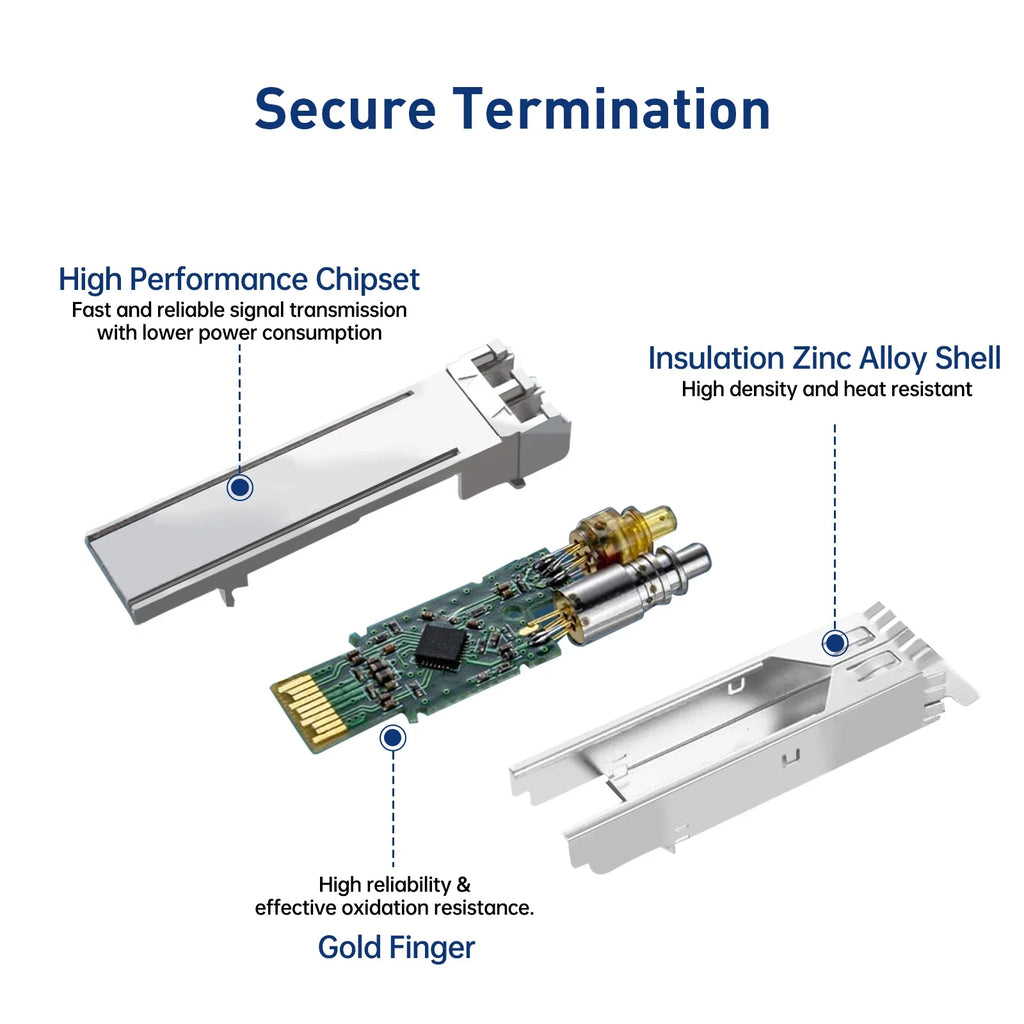 Secure Termination

High Performance Chipset
Fast and reliable signal transmission with lower power consumption

Insulation Zinc Alloy Shell
High density and heat resistant

High reliability & effective oxidation resistance.

Gold Finger