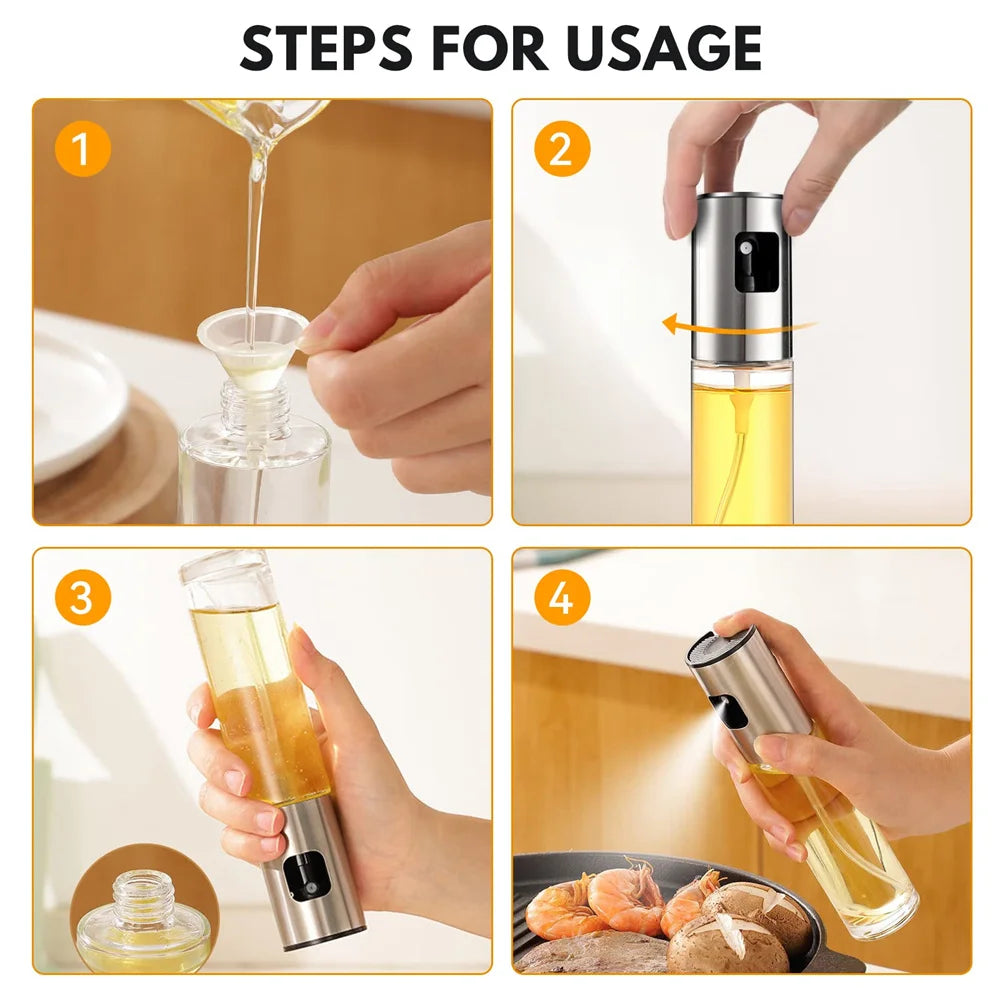 STEPS FOR USAGE

1

2

3

4