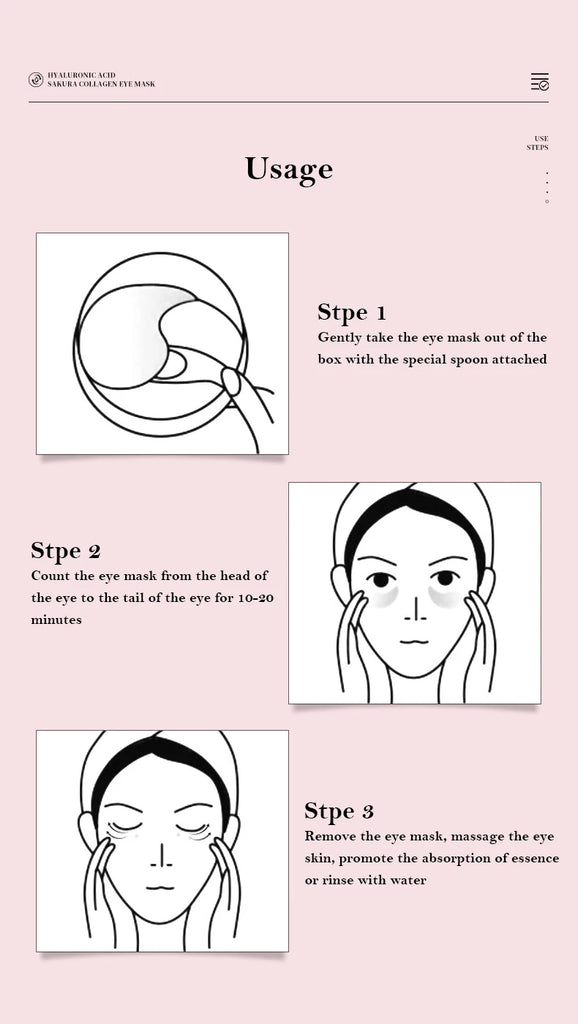 HYALURONIC ACID
SAKURA COLLAGEN EYE MASK

USE
STEPS

Usage

Stpe 1
Gently take the eye mask out of the box with the special spoon attached

Stpe 2
Count the eye mask from the head of the eye to the tail of the eye for 10-20 minutes

Stpe 3
Remove the eye mask, massage the eye skin, promote the absorption of essence or rinse with water