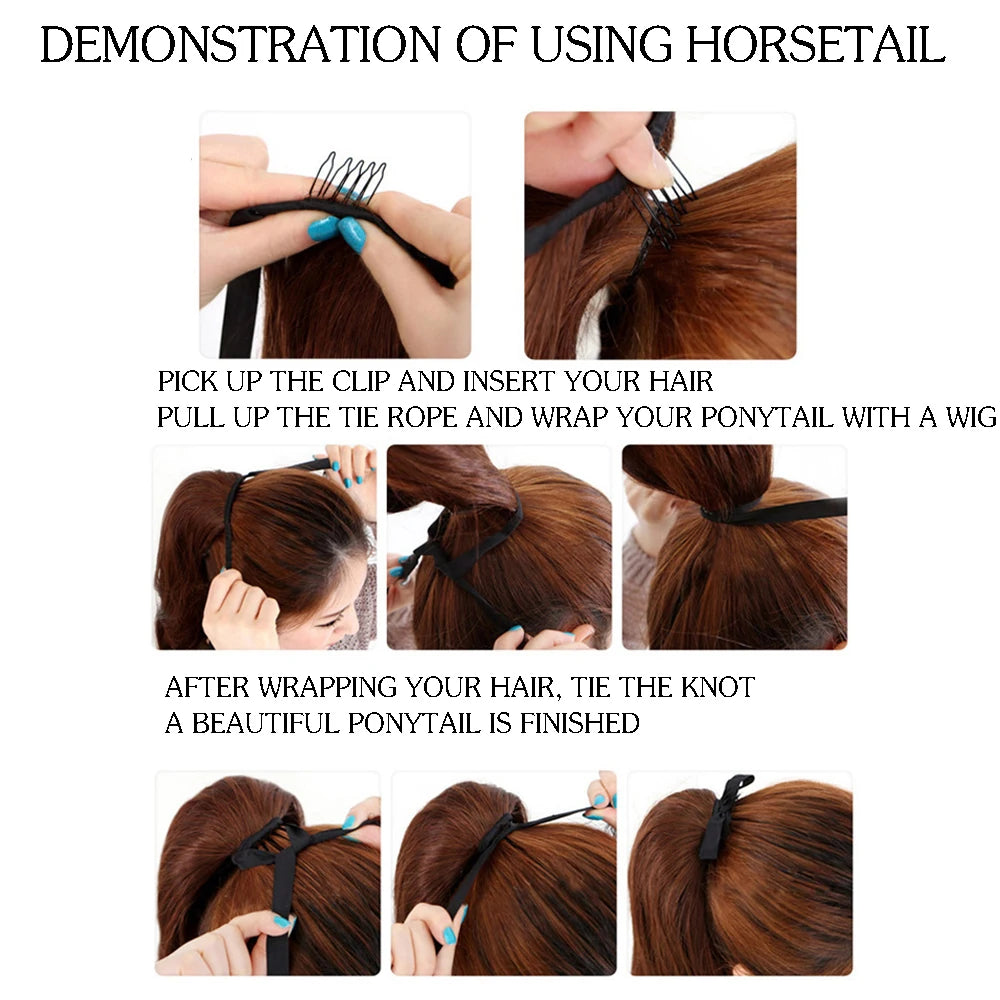 DEMONSTRATION OF USING HORSETAIL

PICK UP THE CLIP AND INSERT YOUR HAIR
PULL UP THE TIE ROPE AND WRAP YOUR PONYTAIL WITH A WIG

AFTER WRAPPING YOUR HAIR, TIE THE KNOT
A BEAUTIFUL PONYTAIL IS FINISHED