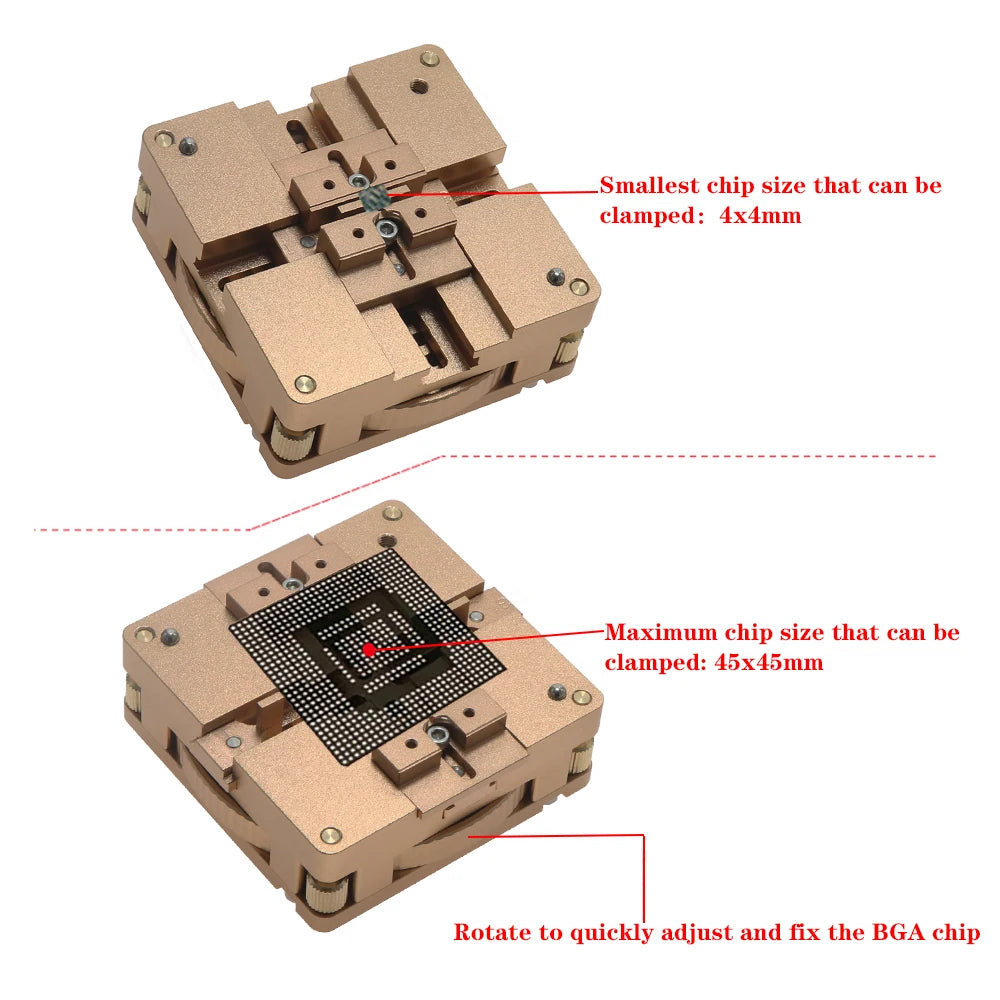 Smallest chip size that can be clamped: 4x4mm

Maximum chip size that can be clamped: 45x45mm

Rotate to quickly adjust and fix the BGA chip