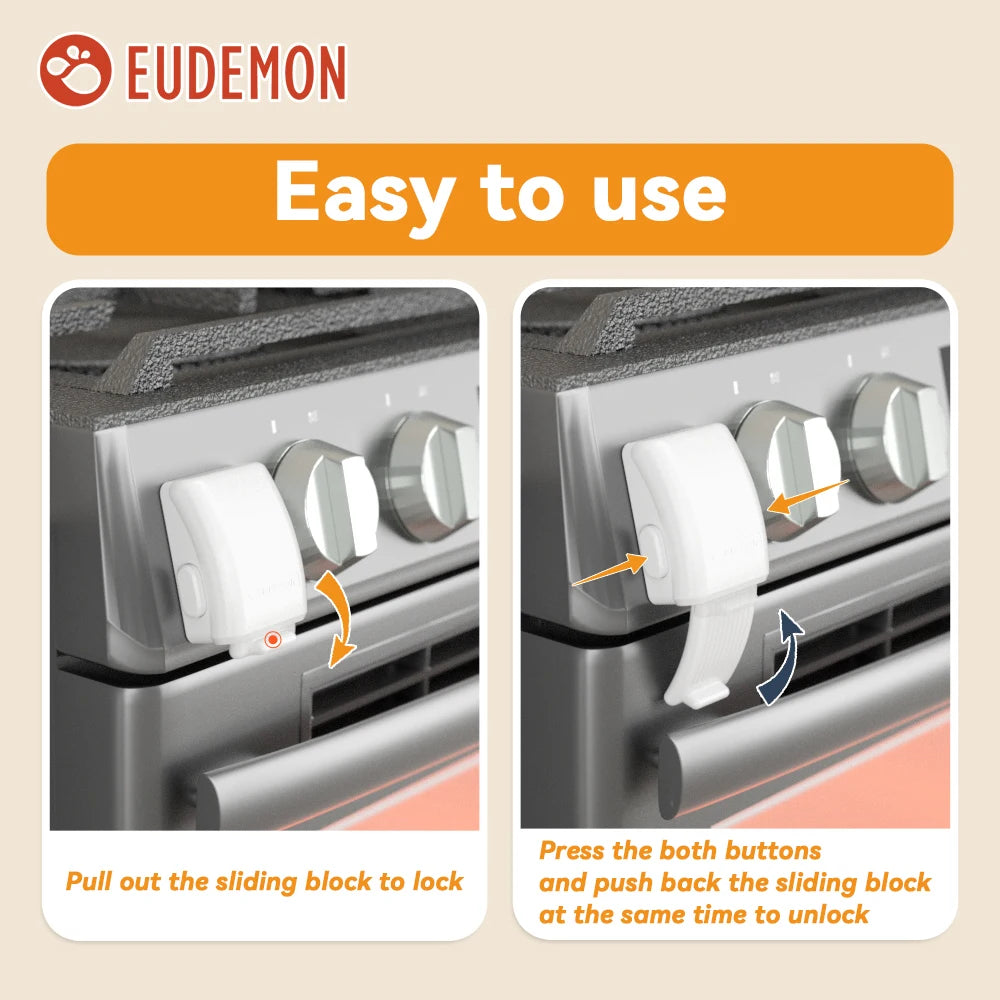 EUDEMON

Easy to use

Pull out the sliding block to lock

Press the both buttons and push back the sliding block at the same time to unlock