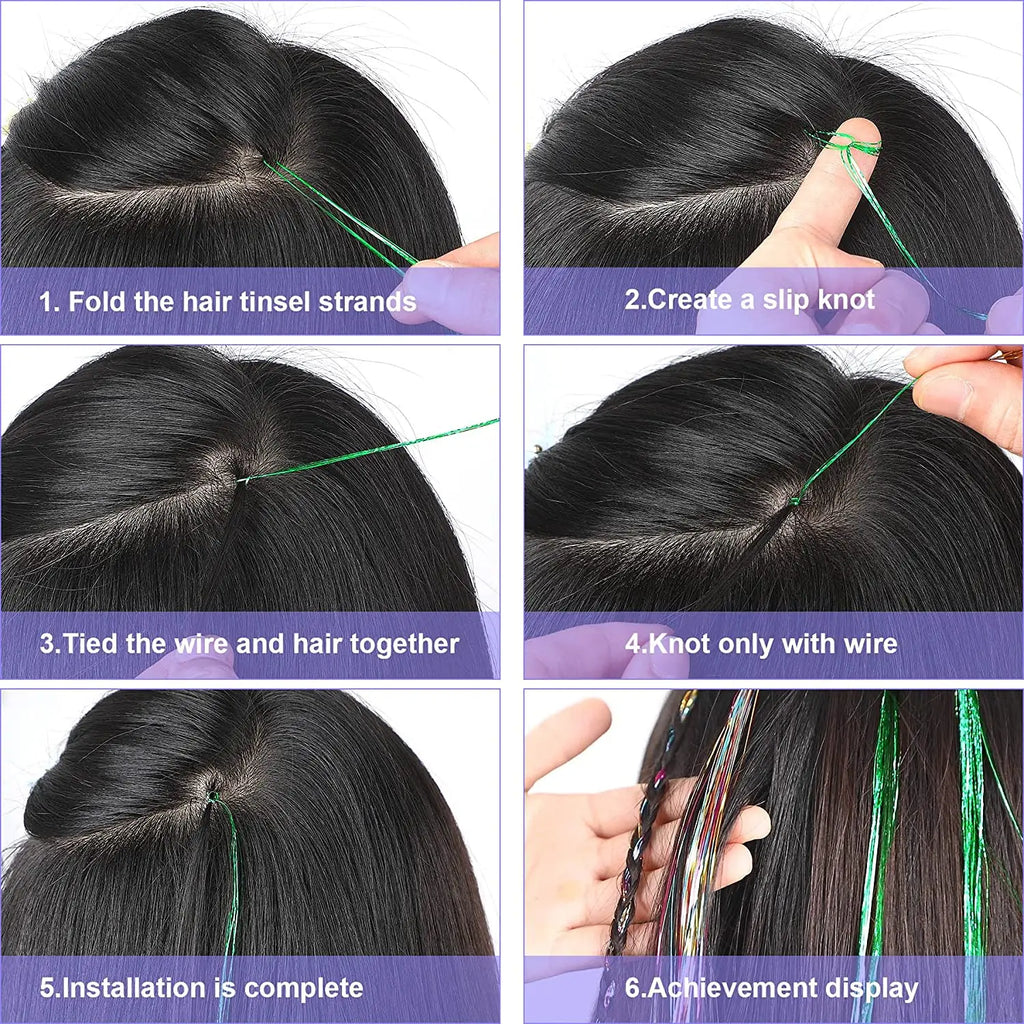 1. Fold the hair tinsel strands

2.Create a slip knot

3.Tied the wire and hair together

4.Knot only with wire

5.Installation is complete

6.Achievement display