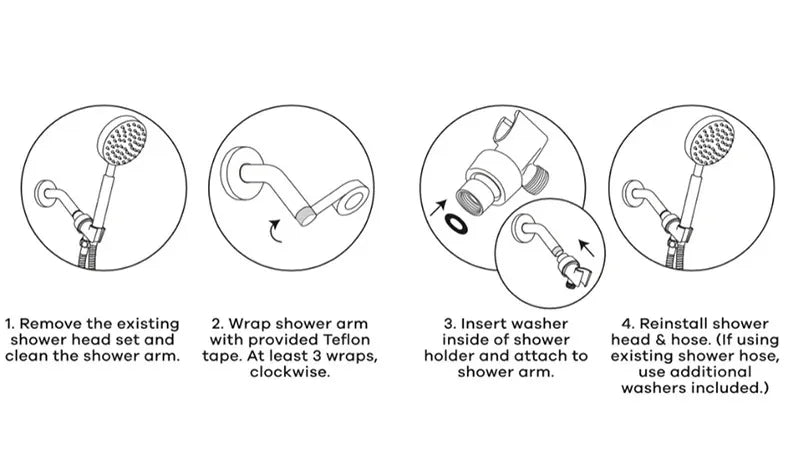 1. Remove the existing shower head set and clean the shower arm.

2. Wrap shower arm with provided Teflon tape. At least 3 wraps, clockwise.

3. Insert washer inside of shower holder and attach to shower arm.

4. Reinstall shower head & hose. (If using existing shower hose, use additional washers included.)