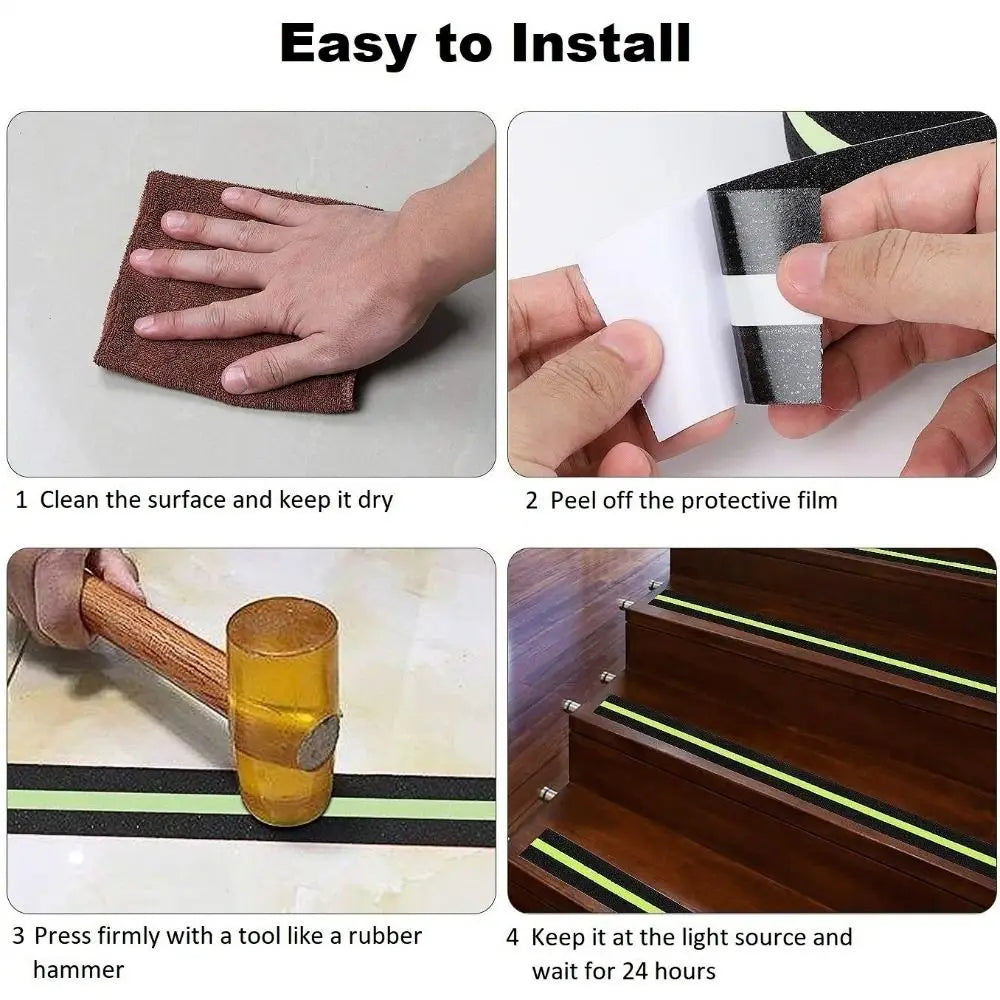 Easy to Install

1 Clean the surface and keep it dry

2 Peel off the protective film

3 Press firmly with a tool like a rubber hammer

4 Keep it at the light source and wait for 24 hours