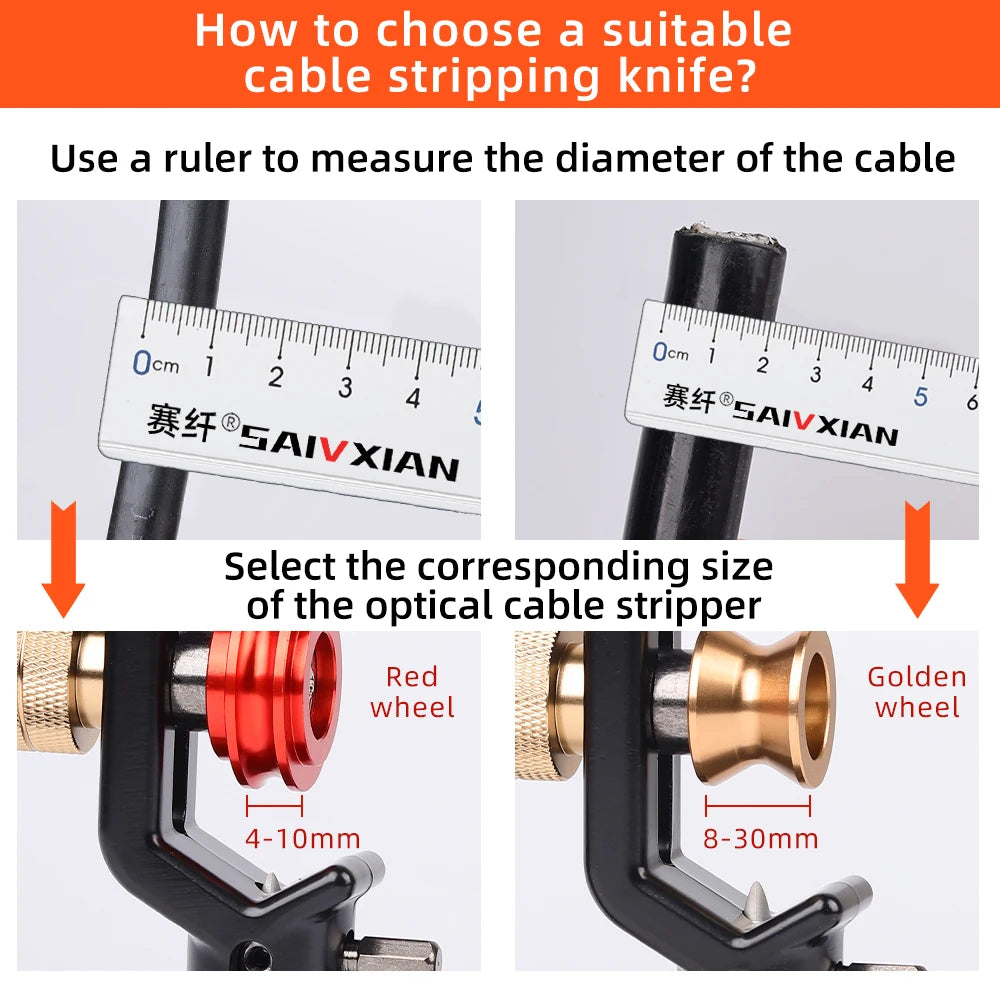 How to choose a suitable cable stripping knife?

Use a ruler to measure the diameter of the cable

0cm 1 2 3 4 5
赛纤® SAIVXIAN

0cm 1 2 3 4 5 6
赛纤® SAIVXIAN

Select the corresponding size of the optical cable stripper

Red wheel
4-10mm

Golden wheel
8-30mm