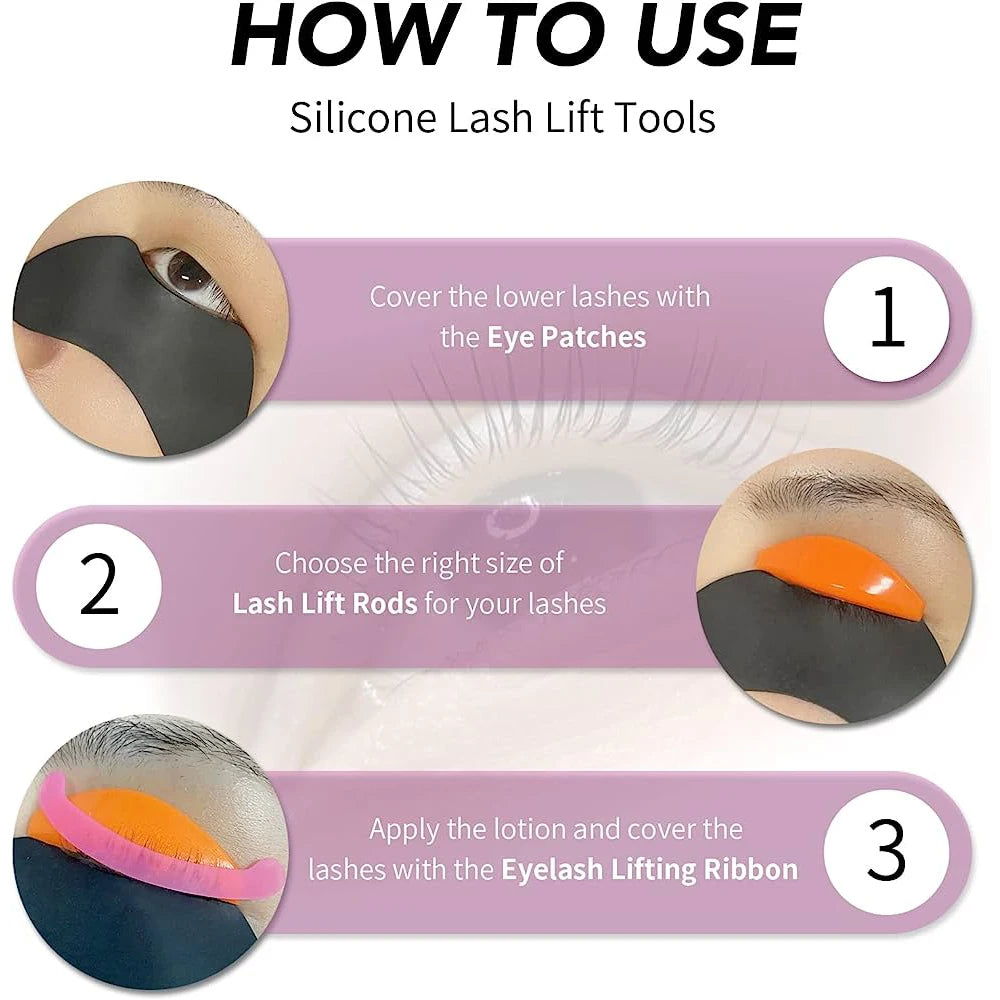 HOW TO USE
Silicone Lash Lift Tools

Cover the lower lashes with the Eye Patches

1

2

Choose the right size of Lash Lift Rods for your lashes

Apply the lotion and cover the lashes with the Eyelash Lifting Ribbon

3