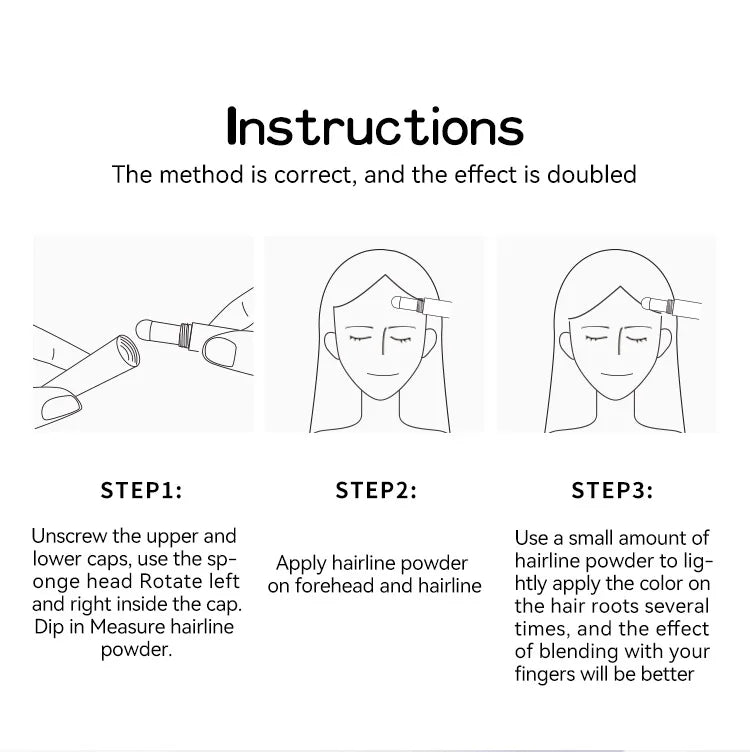 Instructions
The method is correct, and the effect is doubled

STEP1:

Unscrew the upper and lower caps, use the sponge head Rotate left and right inside the cap. Dip in Measure hairline powder.

STEP2:

Apply hairline powder on forehead and hairline

STEP3:

Use a small amount of hairline powder to lightly apply the color on the hair roots several times, and the effect of blending with your fingers will be better