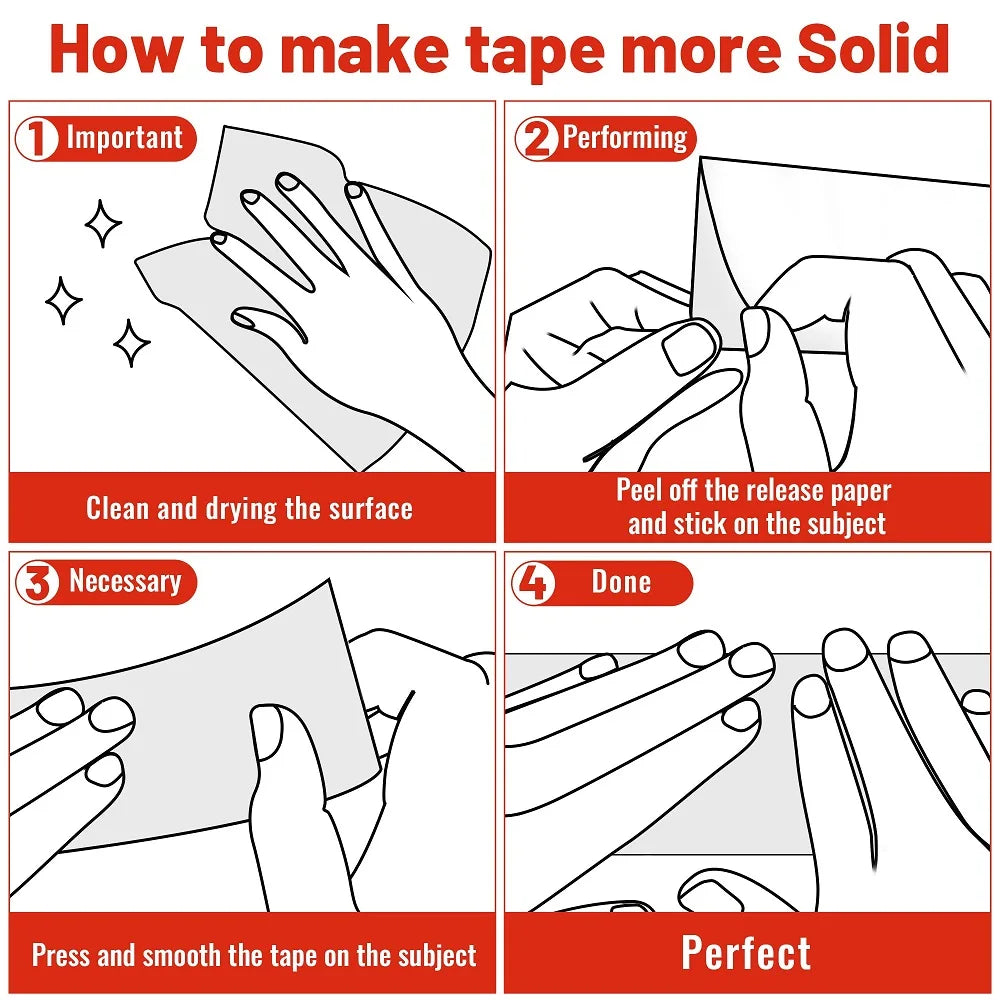 How to make tape more Solid

1 Important

Clean and drying the surface

2 Performing

Peel off the release paper and stick on the subject

3 Necessary

Press and smooth the tape on the subject

4 Done

Perfect