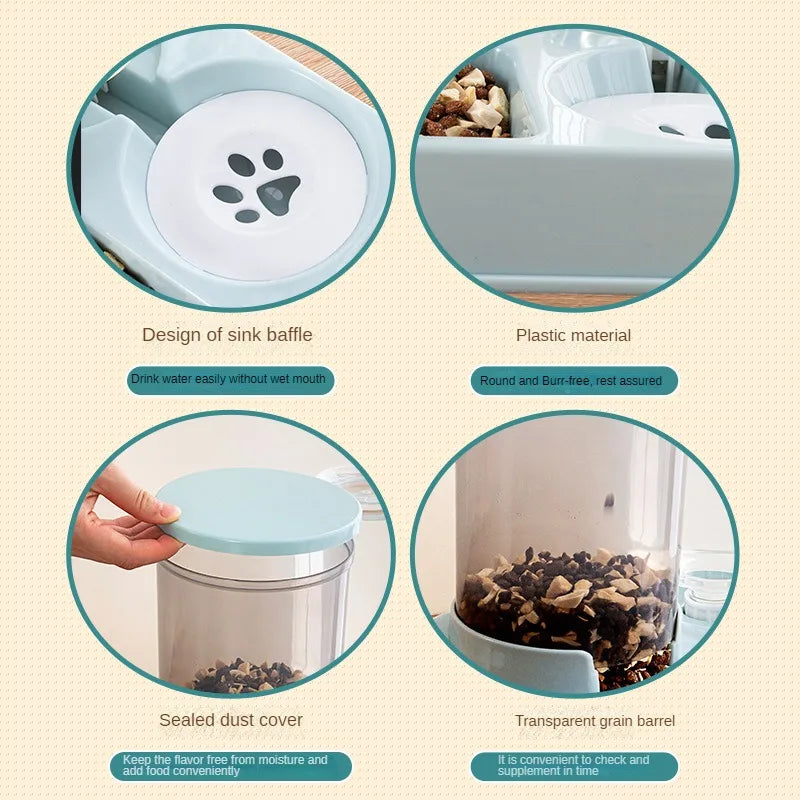 Design of sink baffle

Drink water easily without wet mouth

Plastic material

Round and Burr-free, rest assured

Sealed dust cover

Keep the flavor free from moisture and add food conveniently

Transparent grain barrel

It is convenient to check and supplement in time