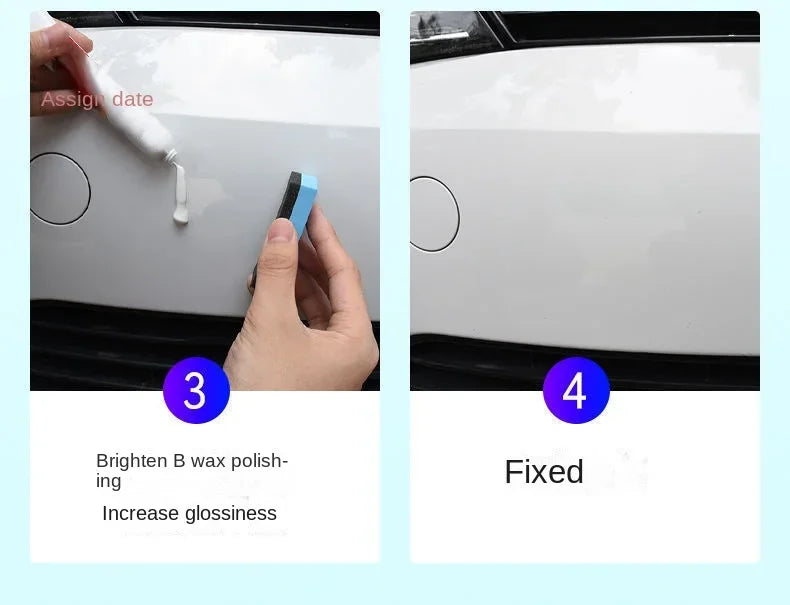 Assign date

3

Brighten B wax polishing

Increase glossiness

4

Fixed