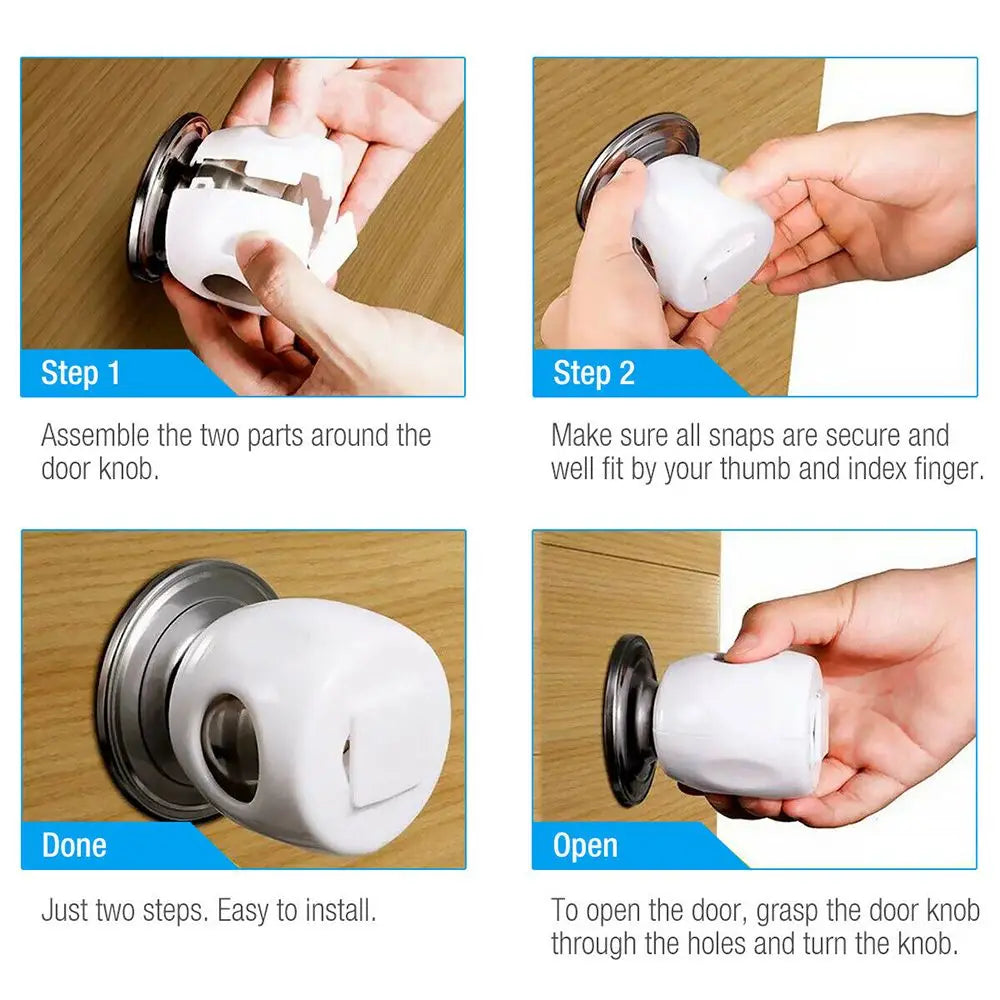 Step 1

Assemble the two parts around the door knob.

Step 2

Make sure all snaps are secure and well fit by your thumb and index finger.

Done

Just two steps. Easy to install.

Open

To open the door, grasp the door knob through the holes and turn the knob.