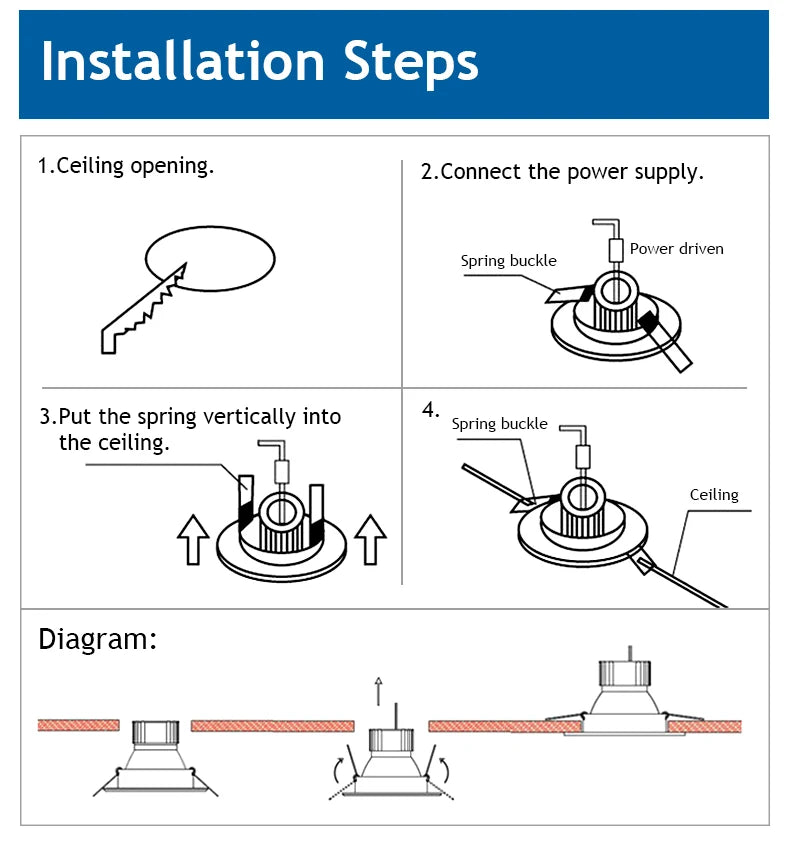 Installation Steps

1.Ceiling opening.

2.Connect the power supply.

Spring buckle

Power driven

3.Put the spring vertically into the ceiling.

4.

Spring buckle

Ceiling

Diagram: