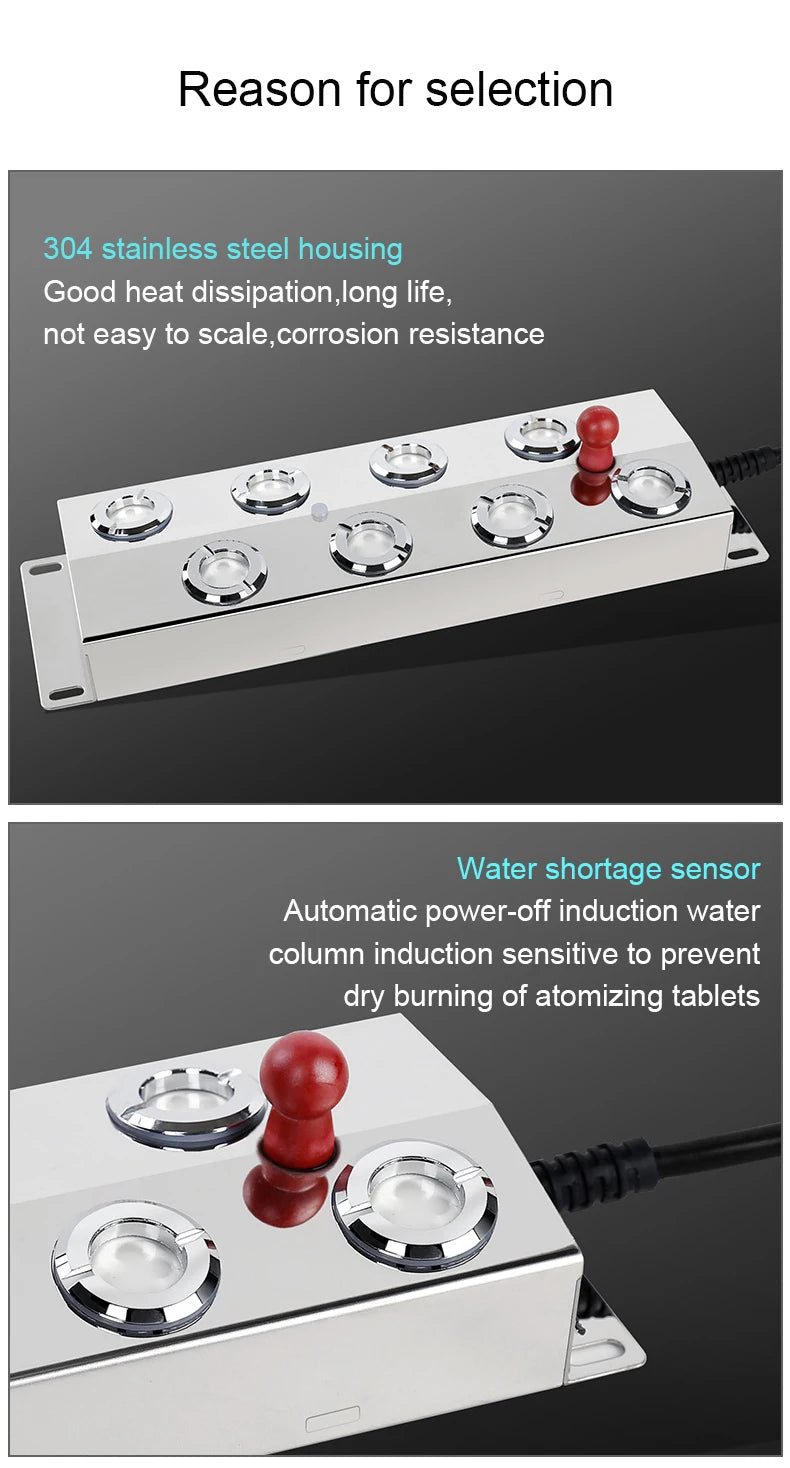 Reason for selection

304 stainless steel housing
Good heat dissipation,long life,
not easy to scale,corrosion resistance

Water shortage sensor
Automatic power-off induction water column induction sensitive to prevent dry burning of atomizing tablets