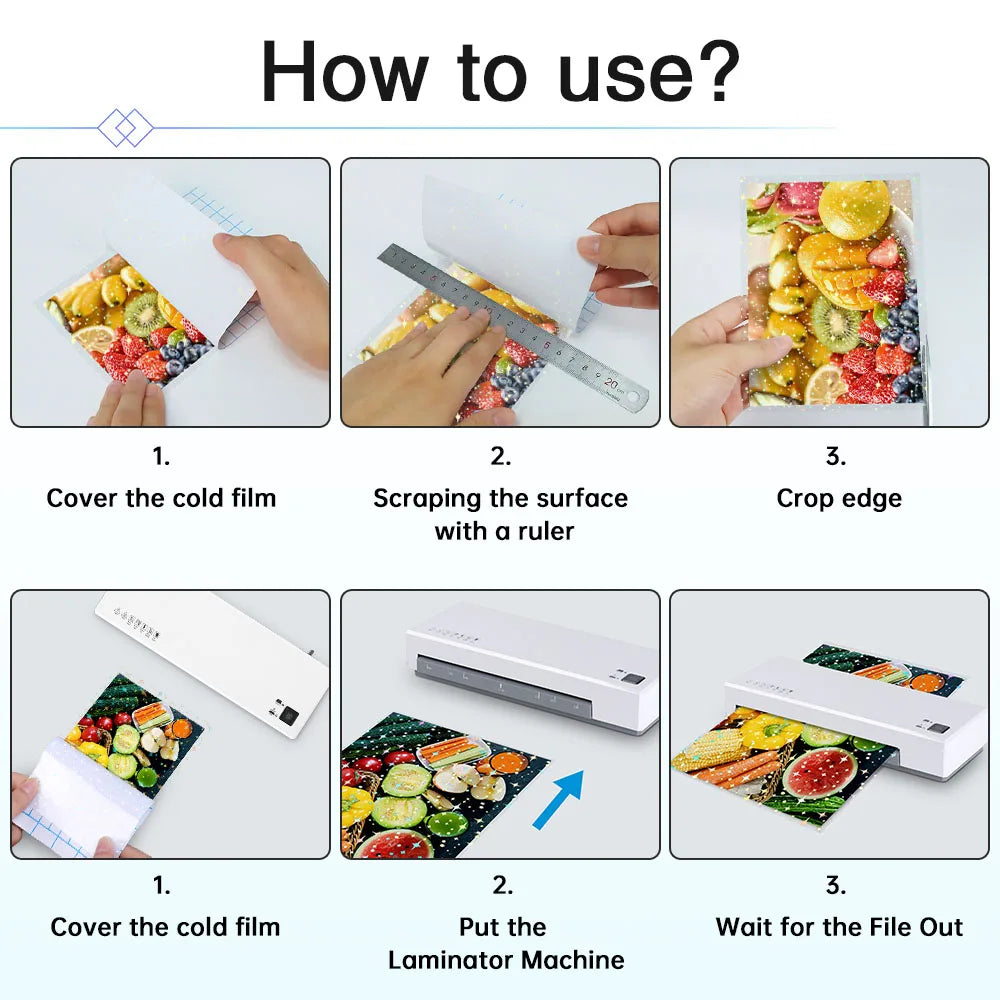 How to use?

1.
Cover the cold film

2.
Scraping the surface with a ruler

3.
Crop edge

1.
Cover the cold film

2.
Put the Laminator Machine

3.
Wait for the File Out