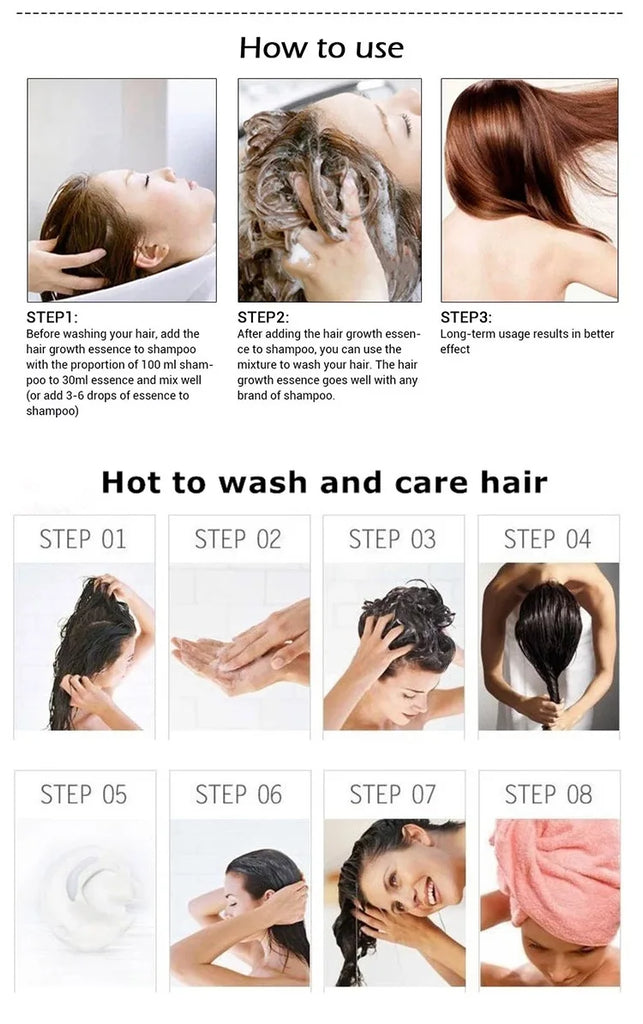 How to use

STEP1:
Before washing your hair, add the hair growth essence to shampoo with the proportion of 100 ml shampoo to 30ml essence and mix well (or add 3-6 drops of essence to shampoo)

STEP2:
After adding the hair growth essence to shampoo, you can use the mixture to wash your hair. The hair growth essence goes well with any brand of shampoo.

STEP3:
Long-term usage results in better effect

Hot to wash and care hair

STEP 01

STEP 02

STEP 03

STEP 04

STEP 05

STEP 06

STEP 07

STEP 08