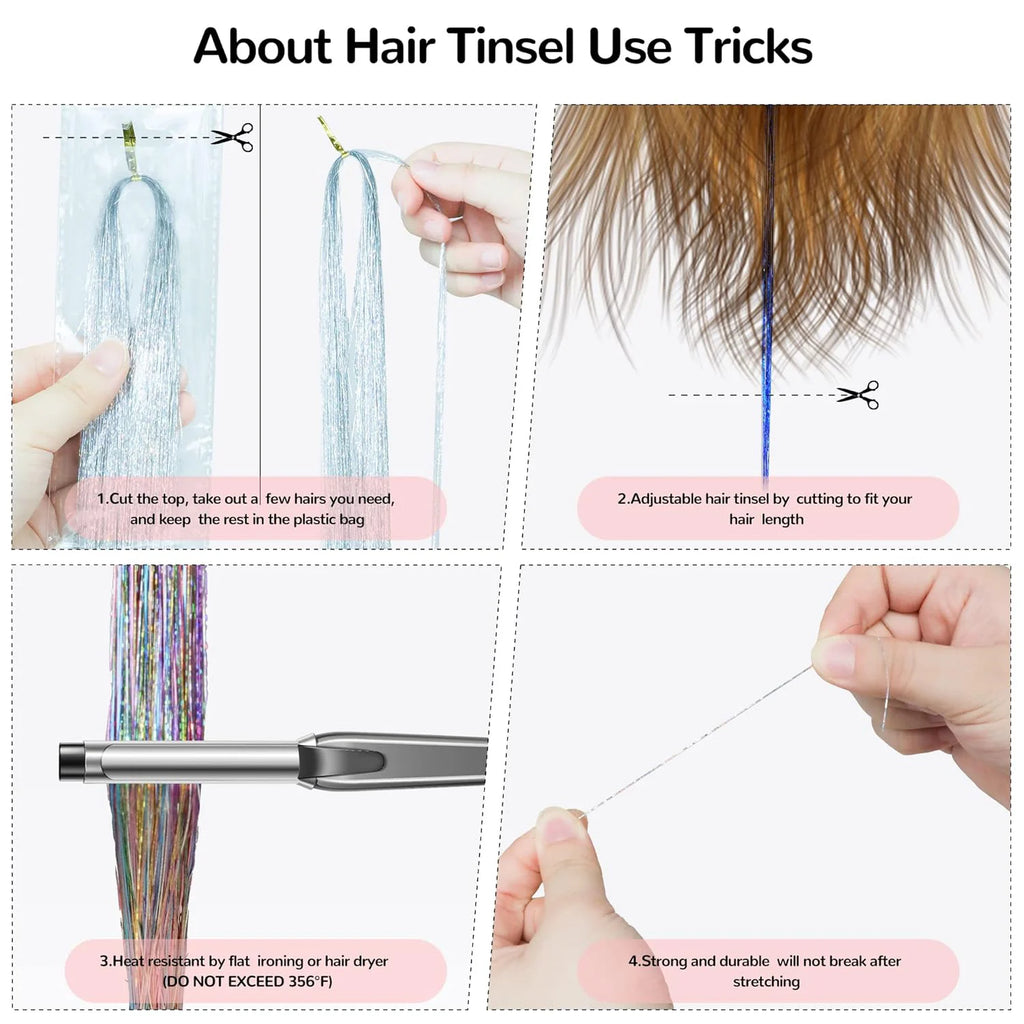 About Hair Tinsel Use Tricks

1.Cut the top, take out a few hairs you need, and keep the rest in the plastic bag

2.Adjustable hair tinsel by cutting to fit your hair length

3.Heat resistant by flat ironing or hair dryer (DO NOT EXCEED 356°F)

4.Strong and durable will not break after stretching