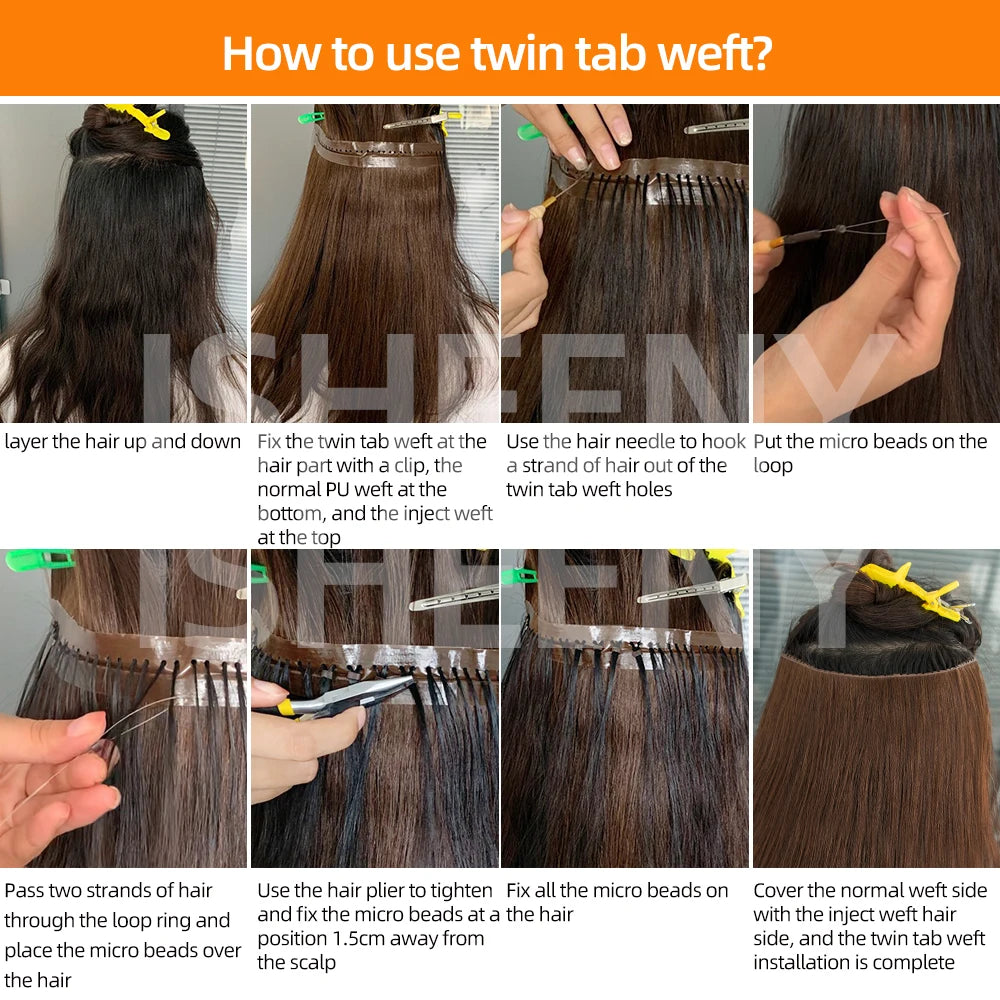 How to use twin tab weft?

ISHEENY

layer the hair up and down

Fix the twin tab weft at the hair part with a clip, the normal PU weft at the bottom, and the inject weft at the top

Use the hair needle to hook a strand of hair out of the twin tab weft holes

Put the micro beads on the loop

ISHEENY

Pass two strands of hair through the loop ring and place the micro beads over the hair

Use the hair plier to tighten and fix the micro beads at a position 1.5cm away from the scalp

Fix all the micro beads on the hair

Cover the normal weft side with the inject weft hair side, and the twin tab weft installation is complete