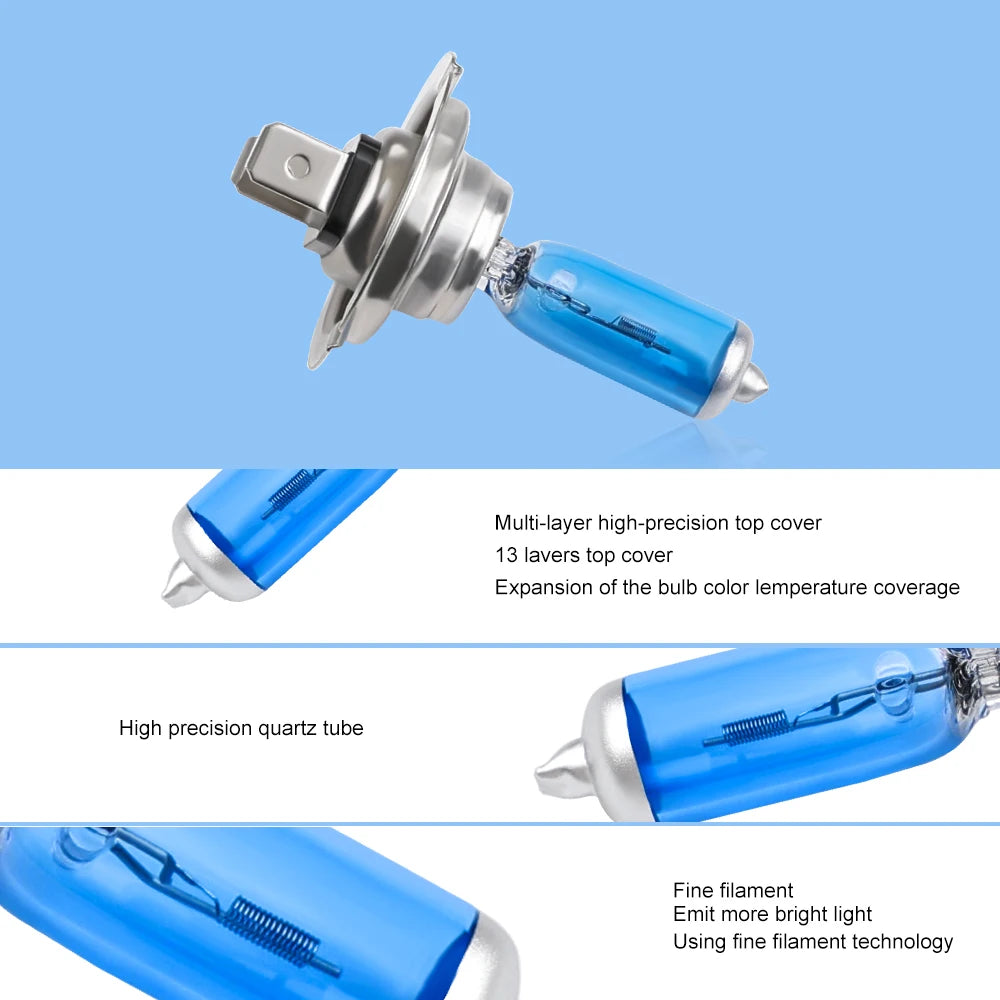 Multi-layer high-precision top cover
13 lavers top cover
Expansion of the bulb color lemperature coverage

High precision quartz tube

Fine filament
Emit more bright light
Using fine filament technology