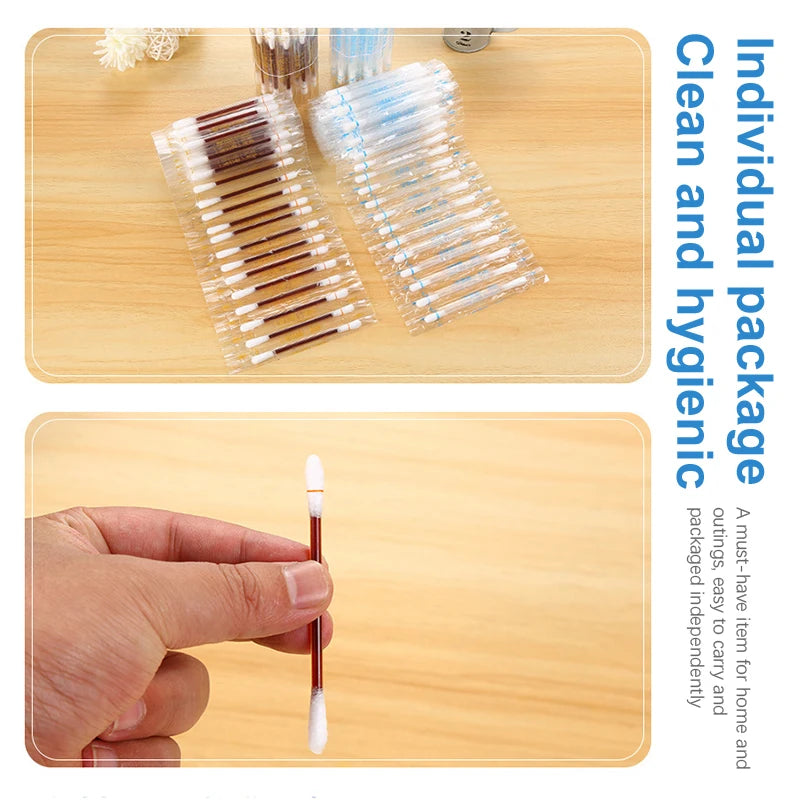 Individual package
Clean and hygienic

A must-have item for home and outings, easy to carry and packaged independently