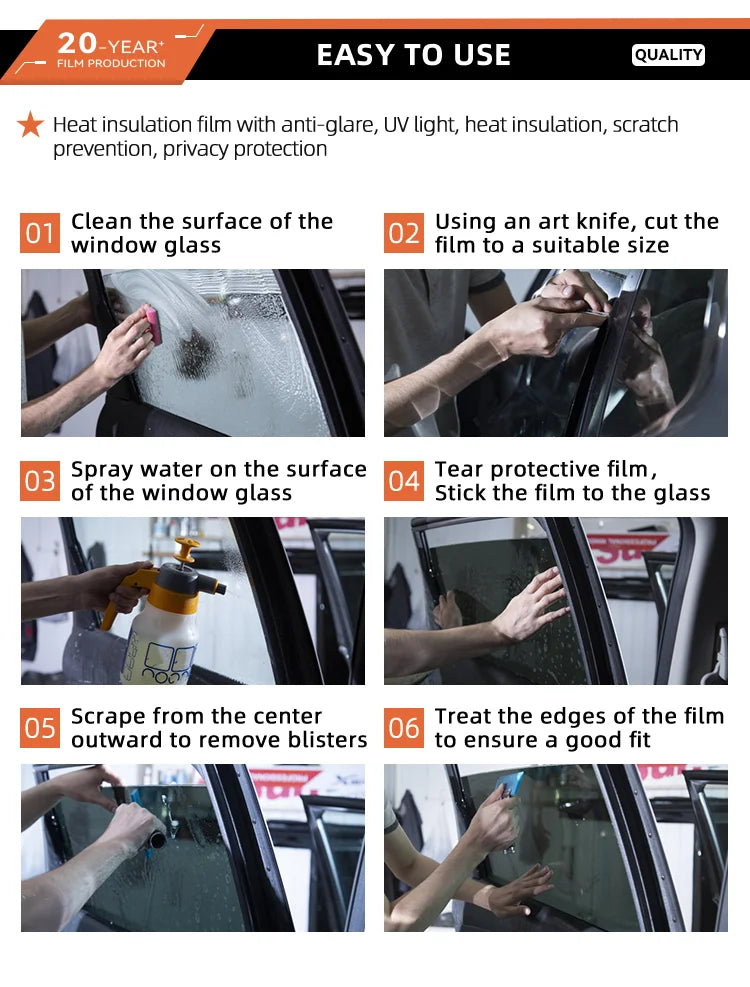 20-YEAR+
FILM PRODUCTION

EASY TO USE

QUALITY

Heat insulation film with anti-glare, UV light, heat insulation, scratch prevention, privacy protection

01 Clean the surface of the window glass

02 Using an art knife, cut the film to a suitable size

03 Spray water on the surface of the window glass

04 Tear protective film, Stick the film to the glass

05 Scrape from the center outward to remove blisters

06 Treat the edges of the film to ensure a good fit