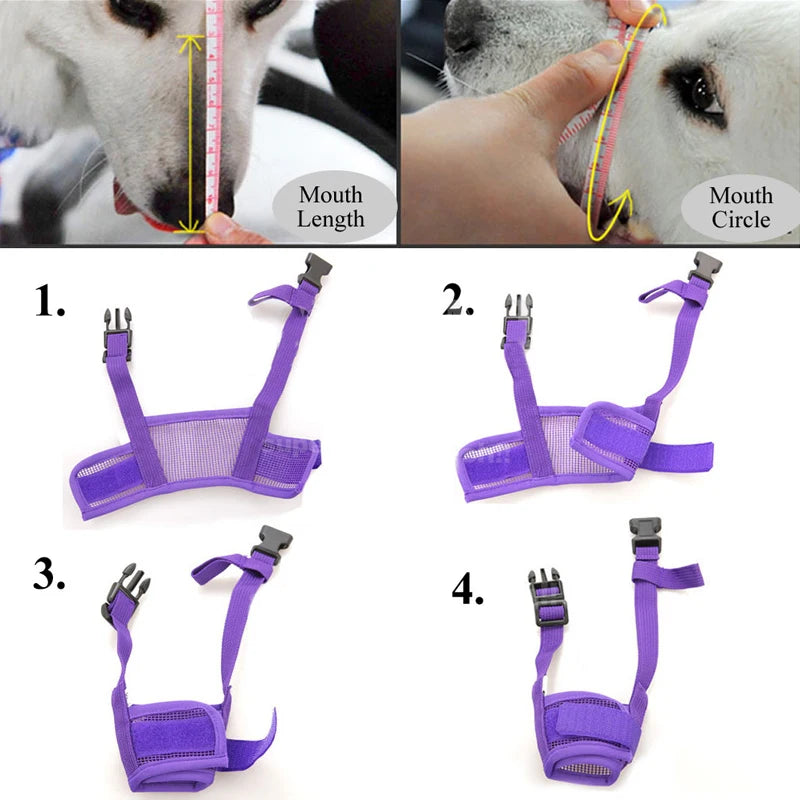 Mouth Length

Mouth Circle

1.

2.

3.

4.