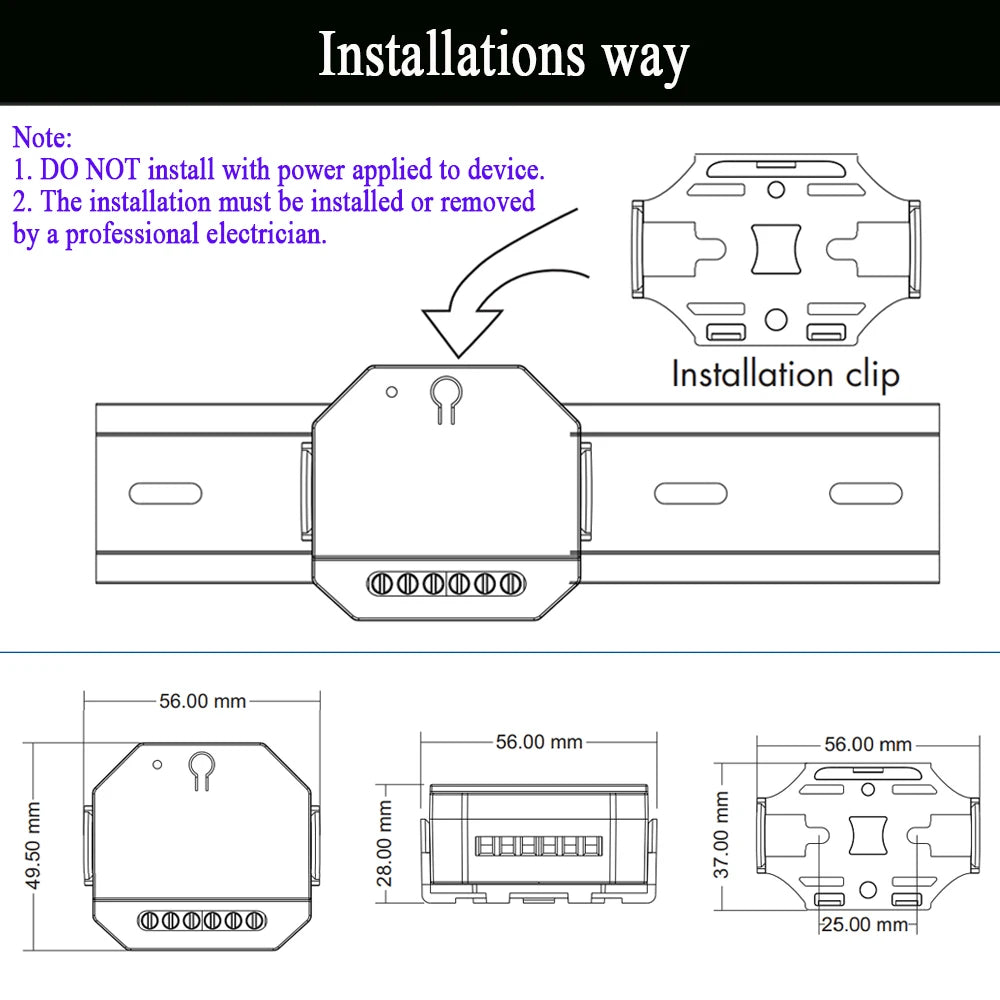 Installations way

Note:
1. DO NOT install with power applied to device.
2. The installation must be installed or removed by a professional electrician.

Installation clip

56.00 mm
49.50 mm
56.00 mm
28.00 mm
56.00 mm
37.00 mm
25.00 mm