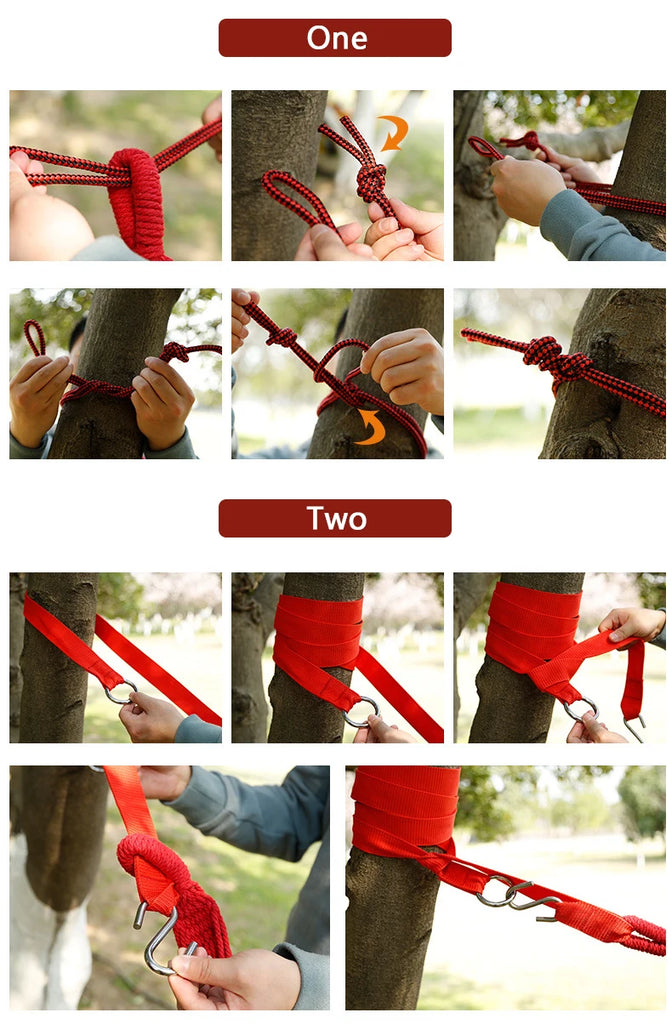 One

Two