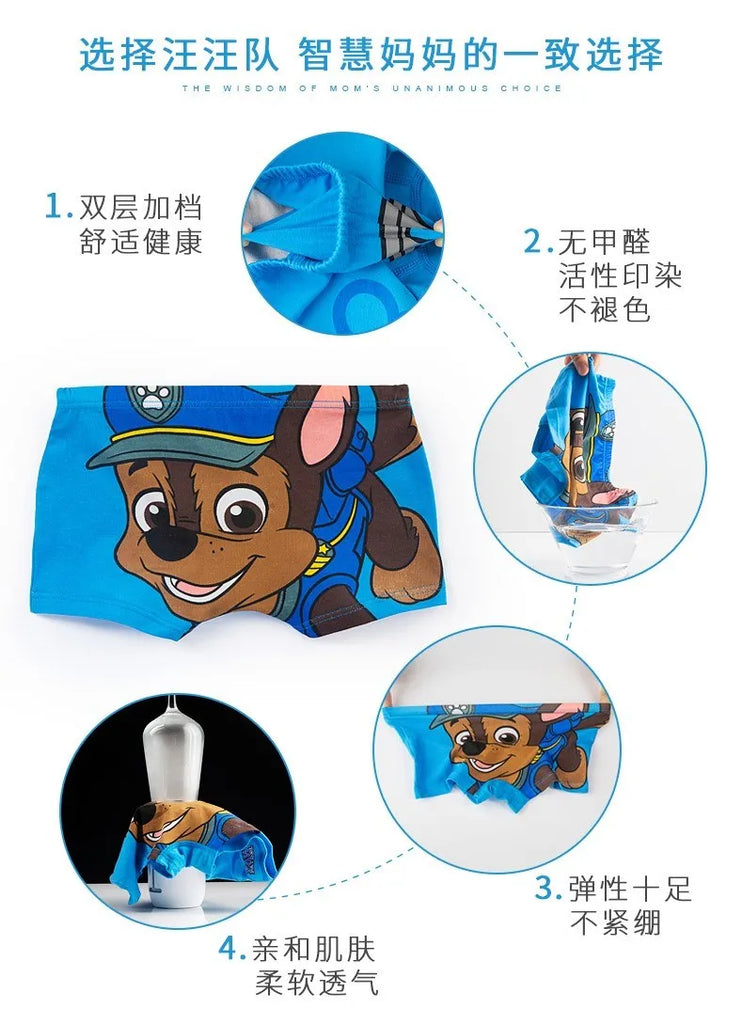 选择汪汪队 智慧妈妈的一致选择

THE WISDOM OF MOM'S UNANIMOUS CHOICE

1. 双层加档
舒适健康

2. 无甲醛
活性印染
不褪色

3. 弹性十足
不紧绷

4. 亲和肌肤
柔软透气