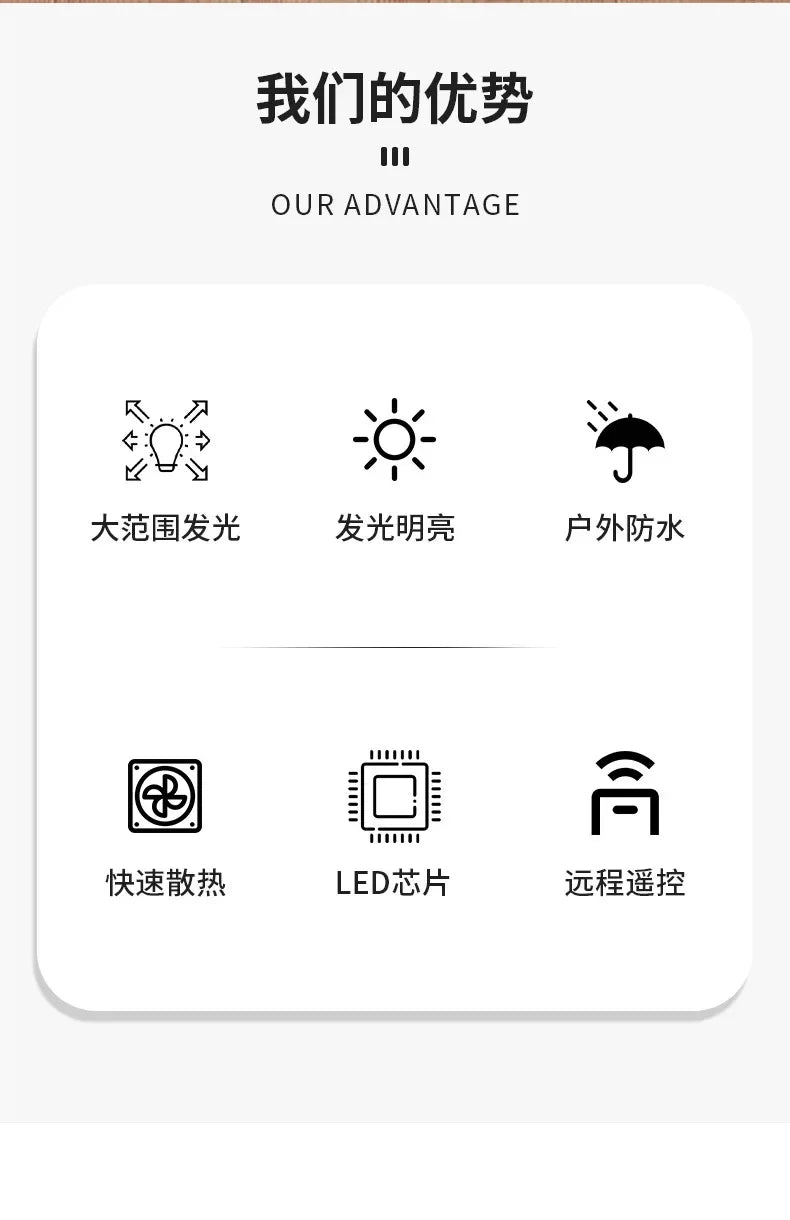 我们的优势

OUR ADVANTAGE

大范围发光

发光明亮

户外防水

快速散热

LED芯片

远程遥控