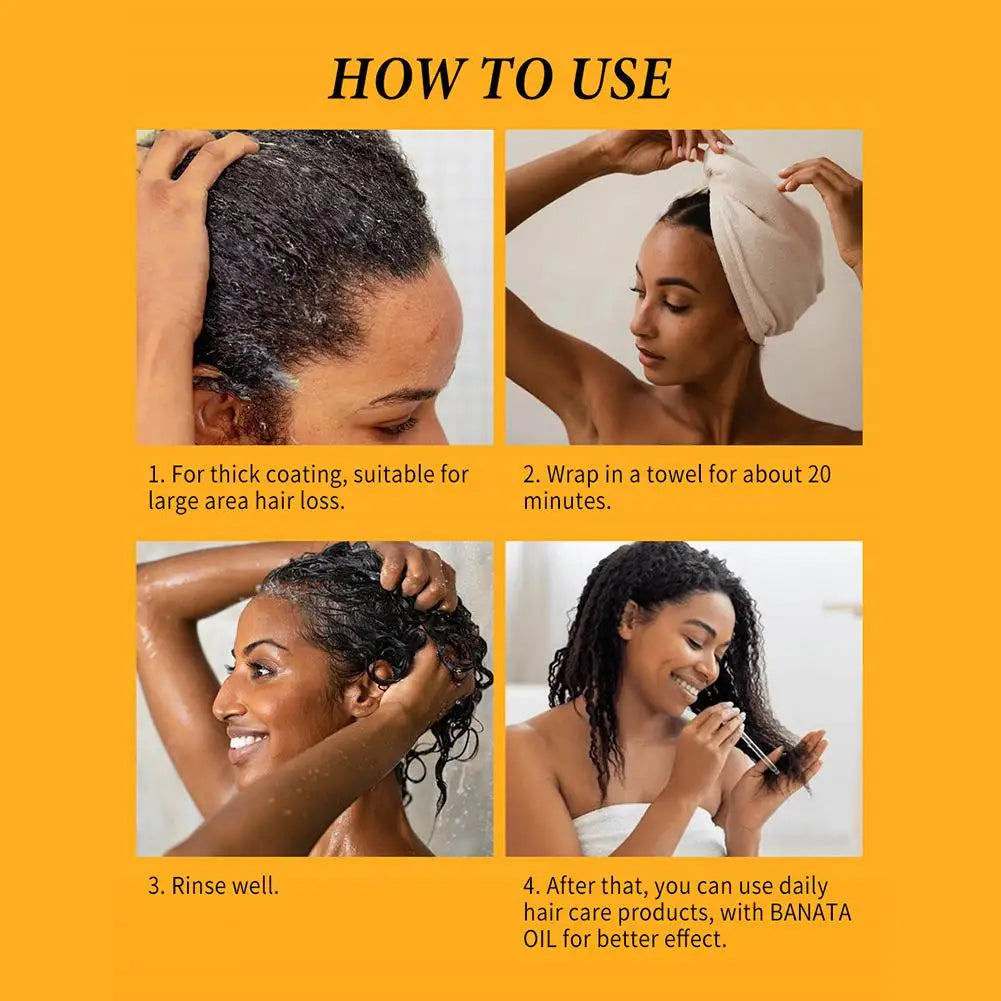 HOW TO USE

1. For thick coating, suitable for large area hair loss.

2. Wrap in a towel for about 20 minutes.

3. Rinse well.

4. After that, you can use daily hair care products, with BANATA OIL for better effect.