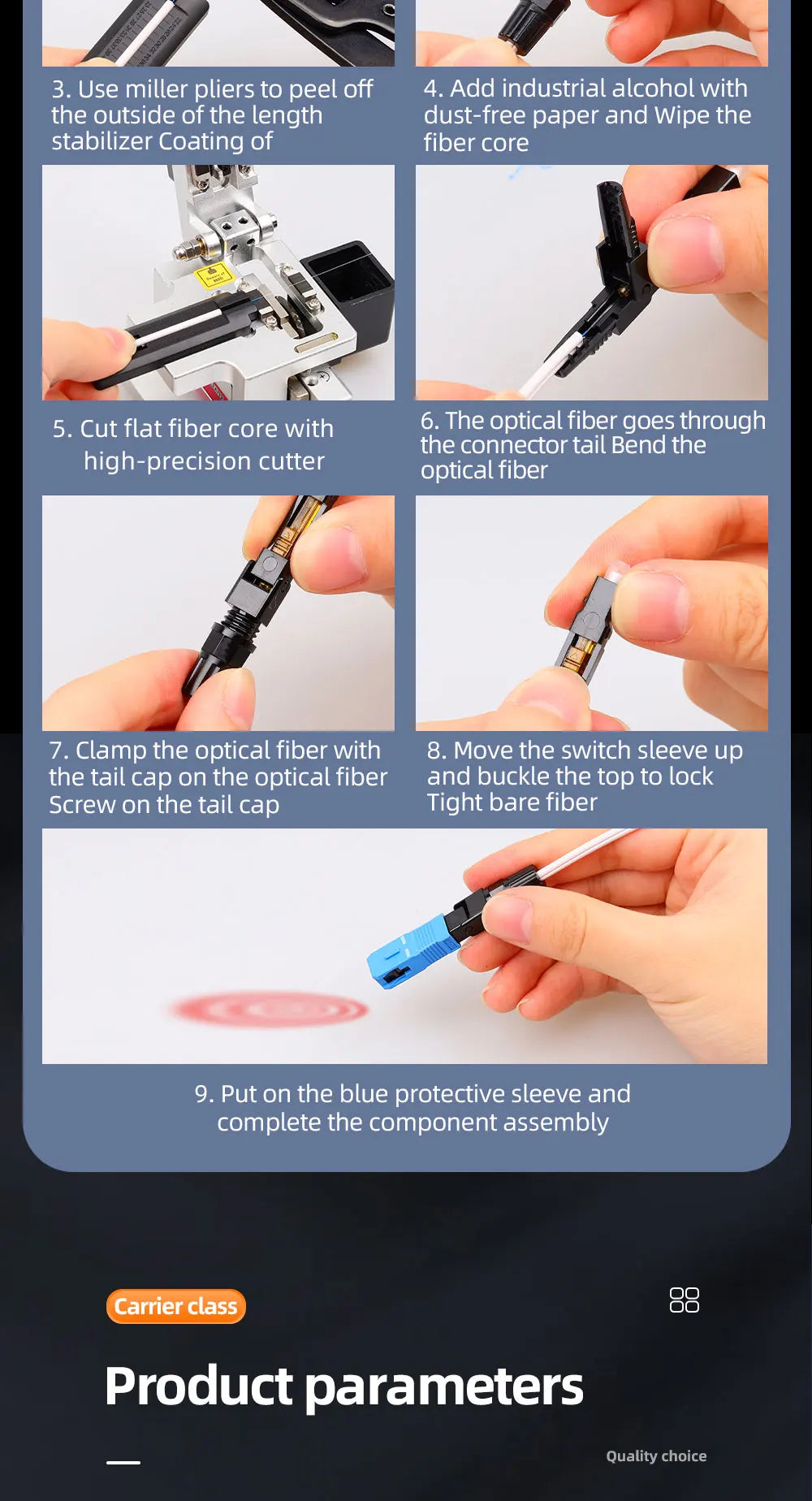 3. Use miller pliers to peel off the outside of the length stabilizer Coating of

4. Add industrial alcohol with dust-free paper and Wipe the fiber core

5. Cut flat fiber core with high-precision cutter

6. The optical fiber goes through the connector tail Bend the optical fiber

7. Clamp the optical fiber with the tail cap on the optical fiber Screw on the tail cap

8. Move the switch sleeve up and buckle the top to lock Tight bare fiber

9. Put on the blue protective sleeve and complete the component assembly

Carrier class

Product parameters

Quality choice