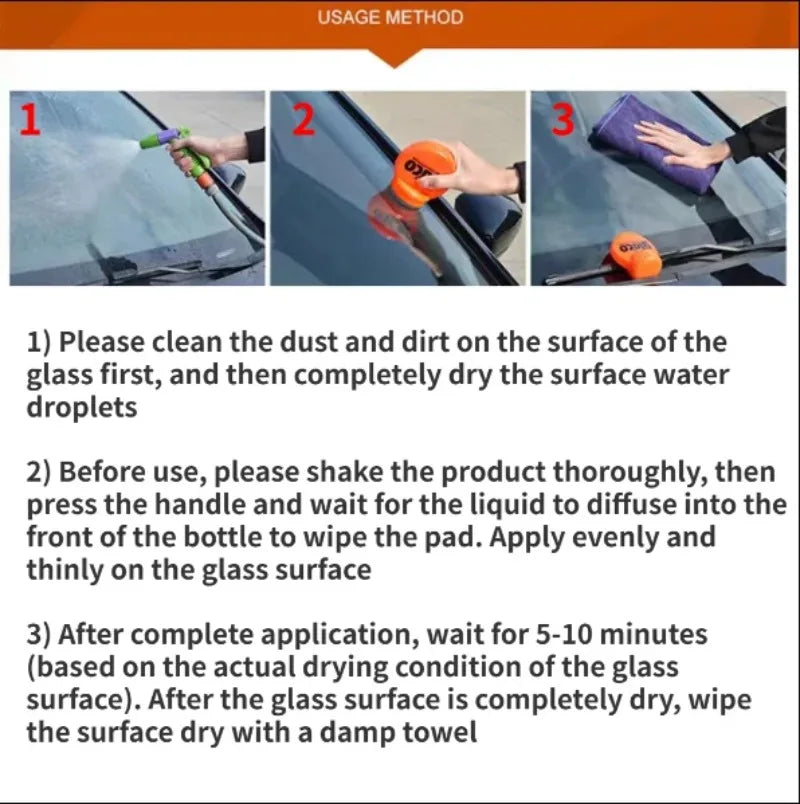 USAGE METHOD

1

2

3

1) Please clean the dust and dirt on the surface of the glass first, and then completely dry the surface water droplets

2) Before use, please shake the product thoroughly, then press the handle and wait for the liquid to diffuse into the front of the bottle to wipe the pad. Apply evenly and thinly on the glass surface

3) After complete application, wait for 5-10 minutes (based on the actual drying condition of the glass surface). After the glass surface is completely dry, wipe the surface dry with a damp towel