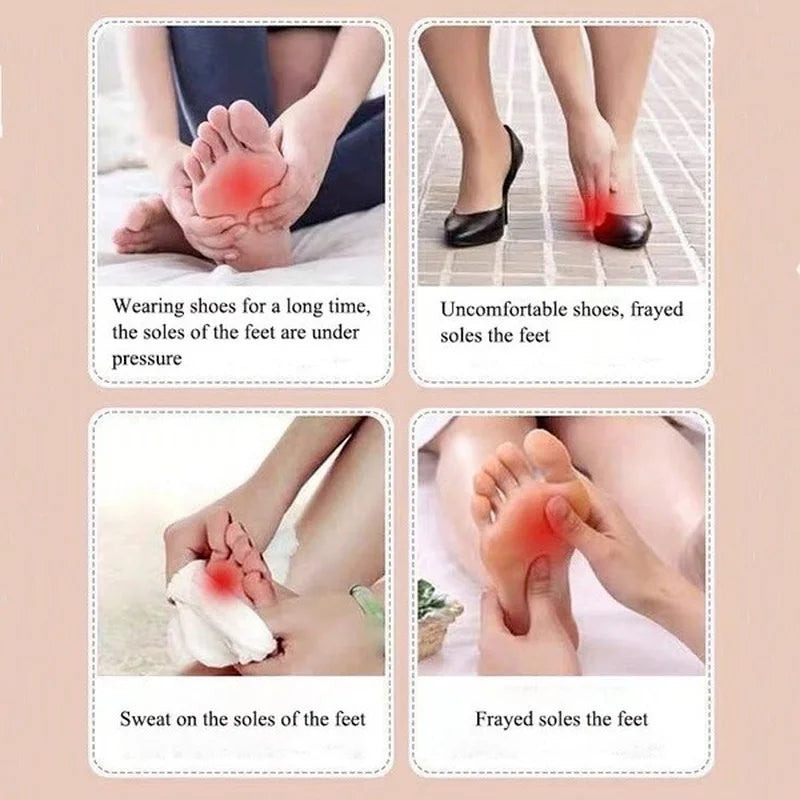 Wearing shoes for a long time, the soles of the feet are under pressure

Uncomfortable shoes, frayed soles the feet

Sweat on the soles of the feet

Frayed soles the feet