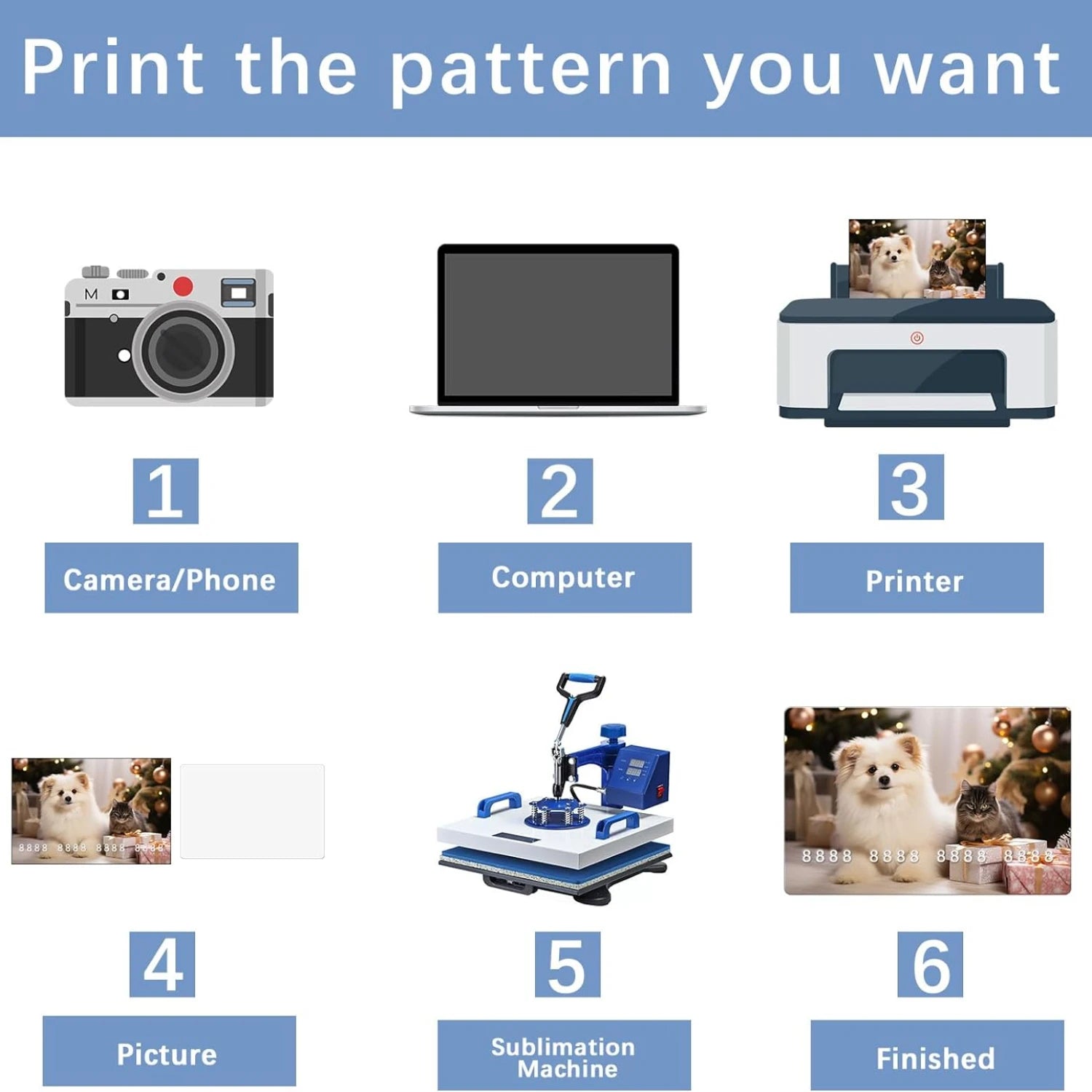 Print the pattern you want

M

1

Camera/Phone

2

Computer

3

Printer

8888 8888 8888 8888

4

Picture

5

Sublimation Machine

8888 8888 8888 8888

6

Finished