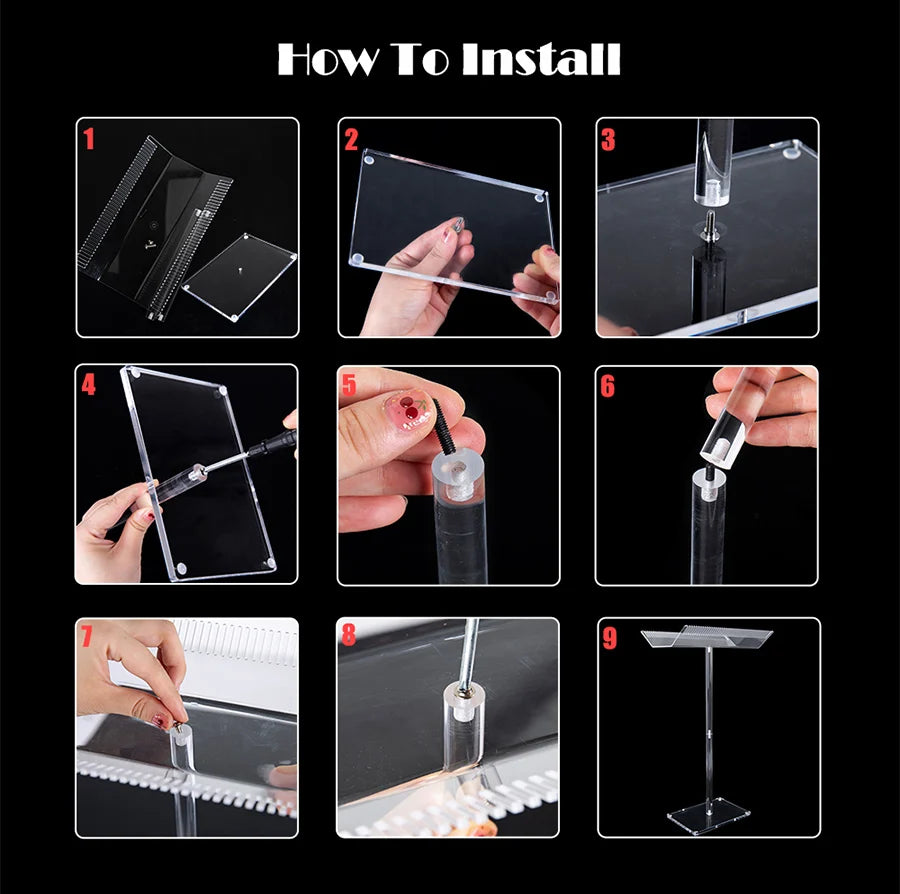 How To Install

1

2

3

4

5

6

7

8

9