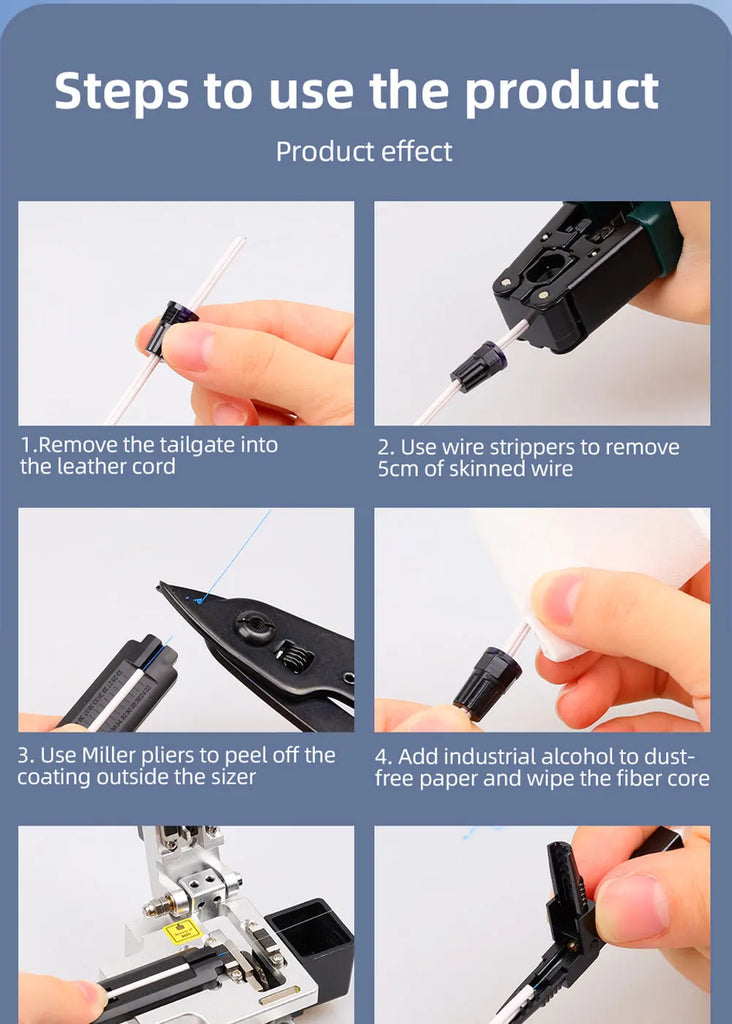 Steps to use the product

Product effect

1.Remove the tailgate into the leather cord

2. Use wire strippers to remove 5cm of skinned wire

3. Use Miller pliers to peel off the coating outside the sizer

4. Add industrial alcohol to dust-free paper and wipe the fiber core