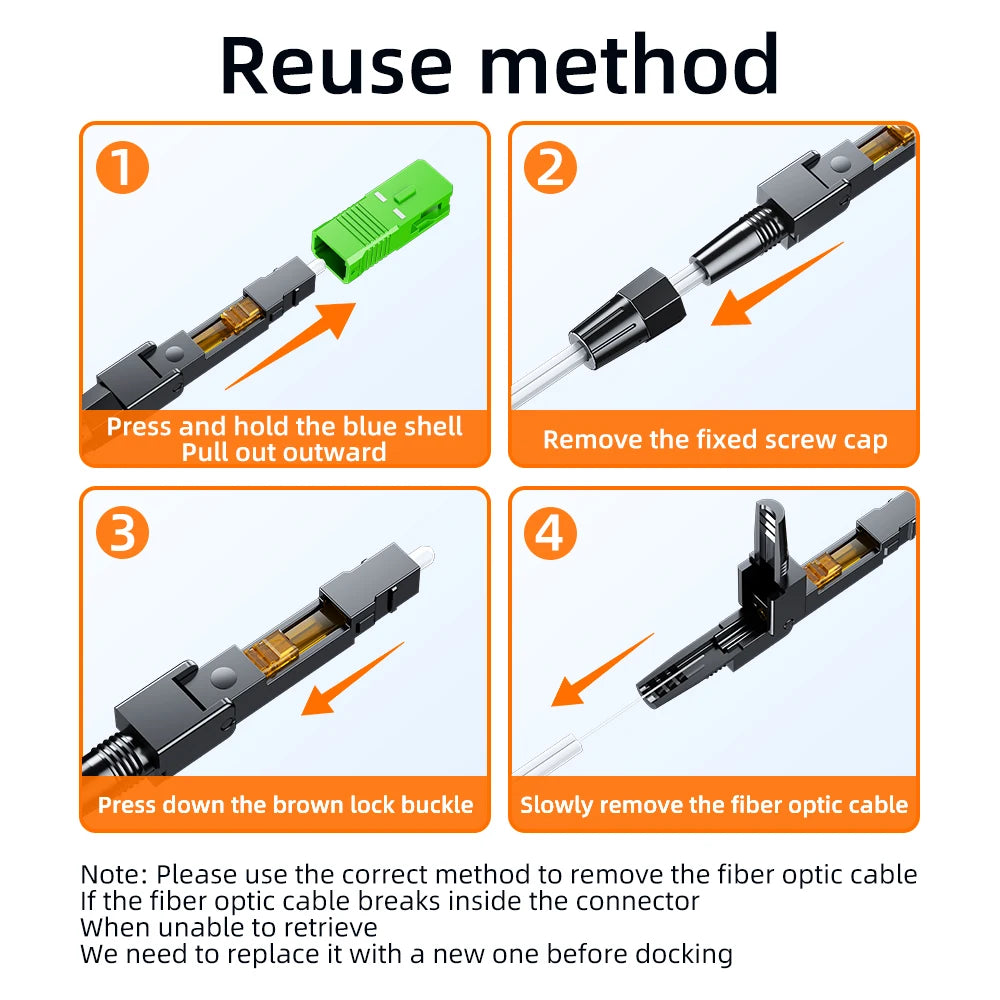 Reuse method

1

Press and hold the blue shell
Pull out outward

2

Remove the fixed screw cap

3

Press down the brown lock buckle

4

Slowly remove the fiber optic cable

Note: Please use the correct method to remove the fiber optic cable
If the fiber optic cable breaks inside the connector
When unable to retrieve
We need to replace it with a new one before docking