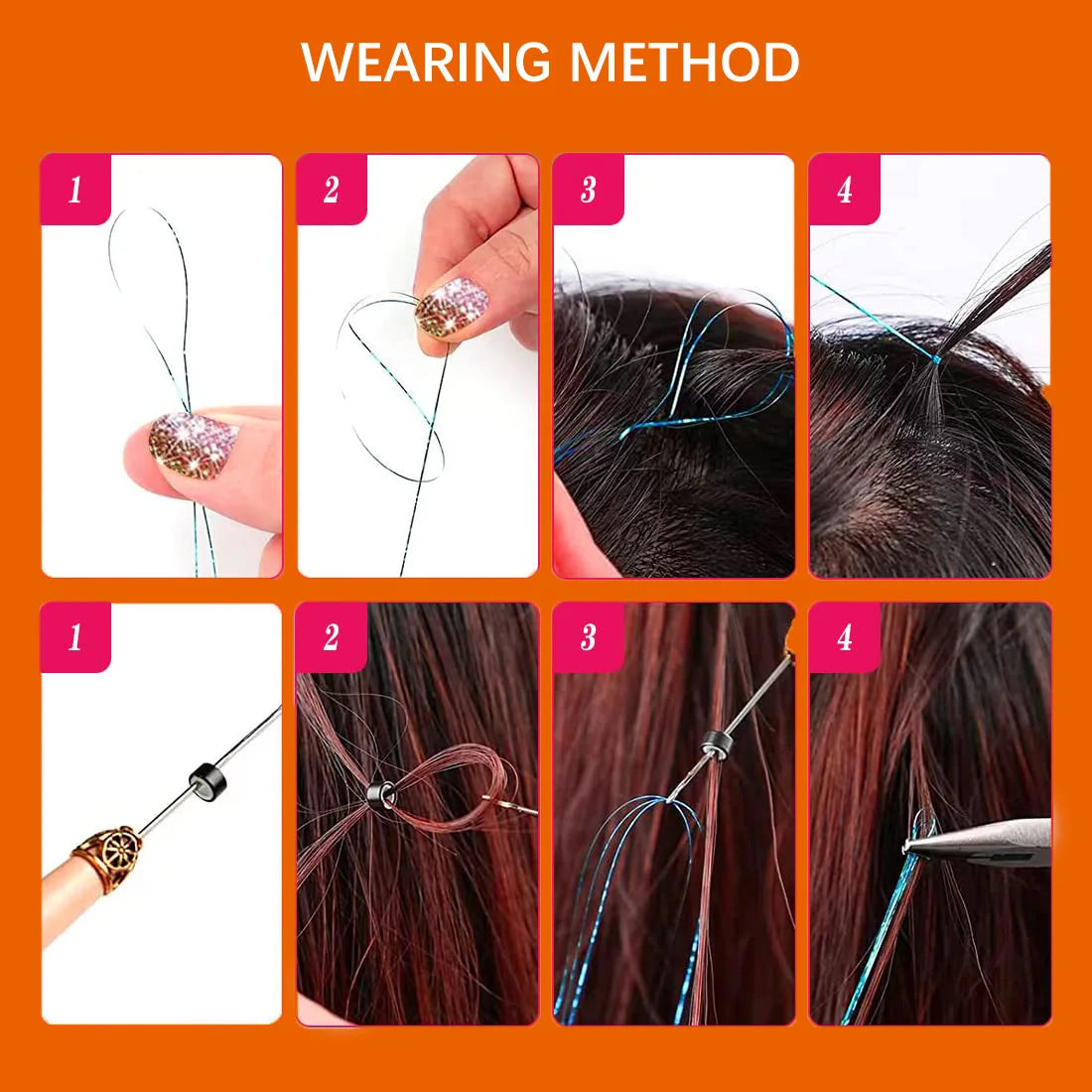 WEARING METHOD

1

2

3

4

1

2

3

4