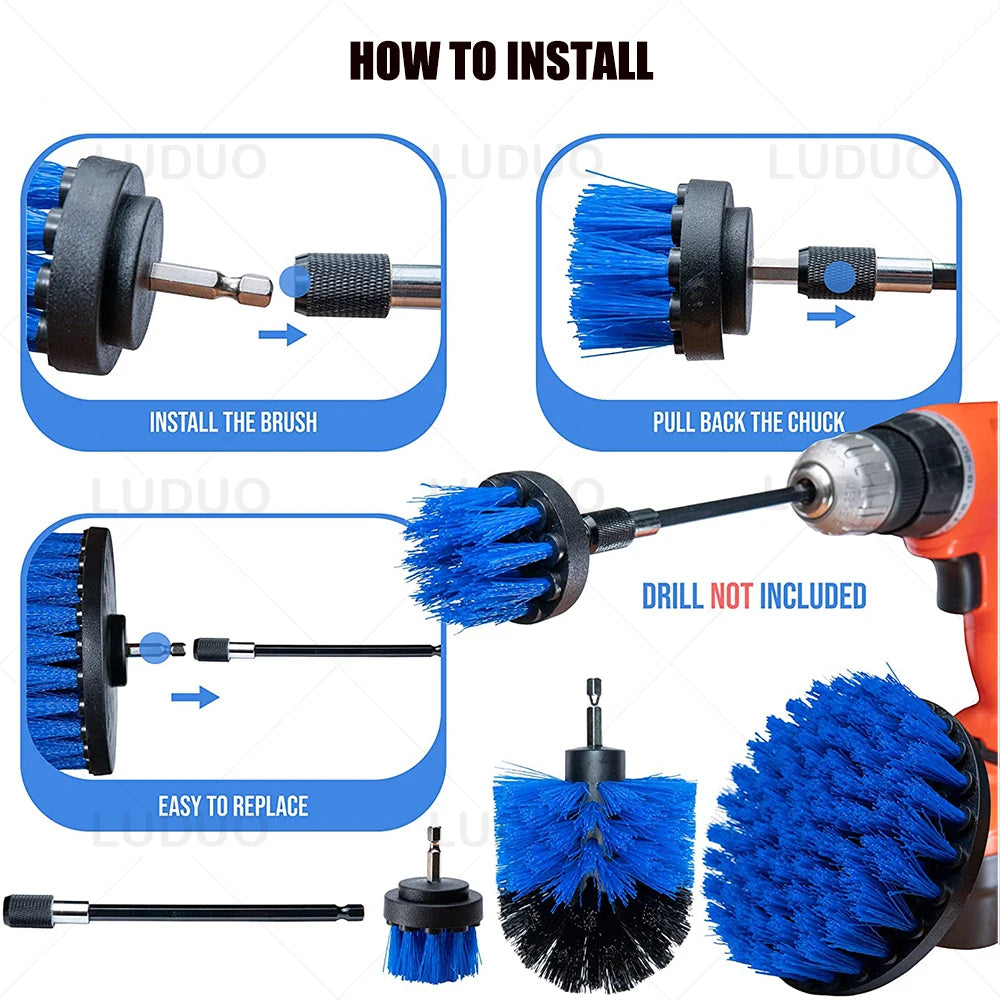 HOW TO INSTALL

LUDUO LUDUO LUDUO

INSTALL THE BRUSH

PULL BACK THE CHUCK

LUDUO

DRILL NOT INCLUDED

EASY TO REPLACE

LUDUO