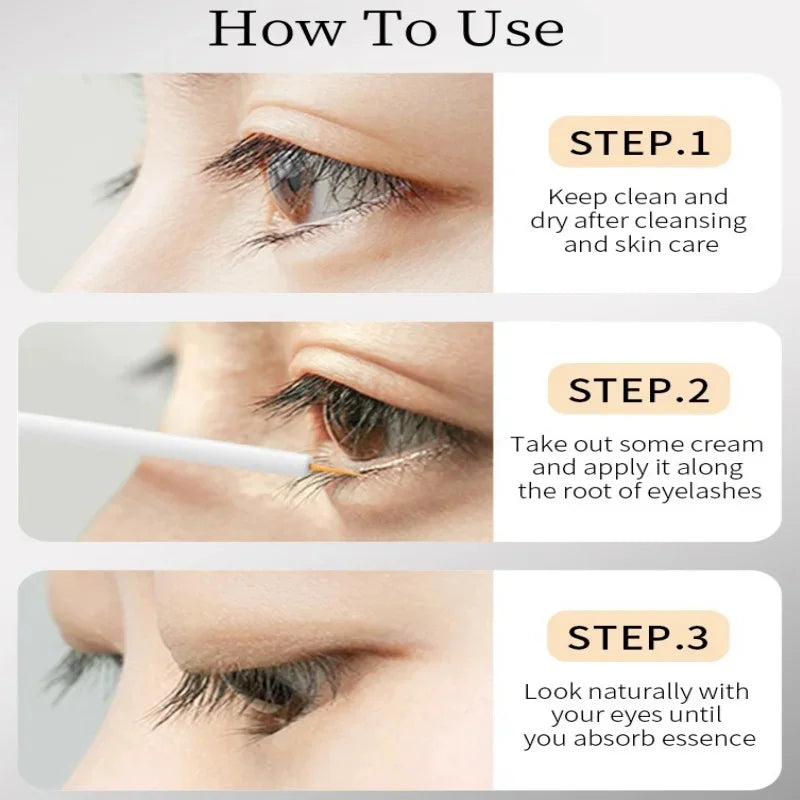 How To Use

STEP.1

Keep clean and dry after cleansing and skin care

STEP.2

Take out some cream and apply it along the root of eyelashes

STEP.3

Look naturally with your eyes until you absorb essence