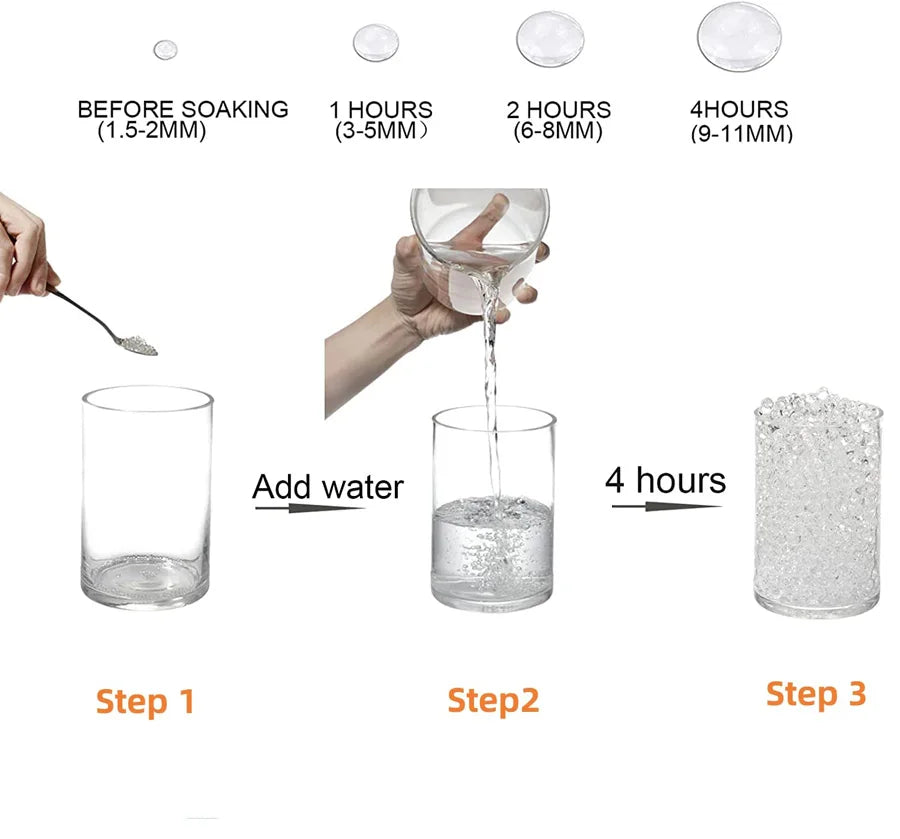 BEFORE SOAKING
(1.5-2MM)

1 HOURS
(3-5MM)

2 HOURS
(6-8MM)

4HOURS
(9-11MM)

Add water

4 hours

Step 1

Step2

Step 3